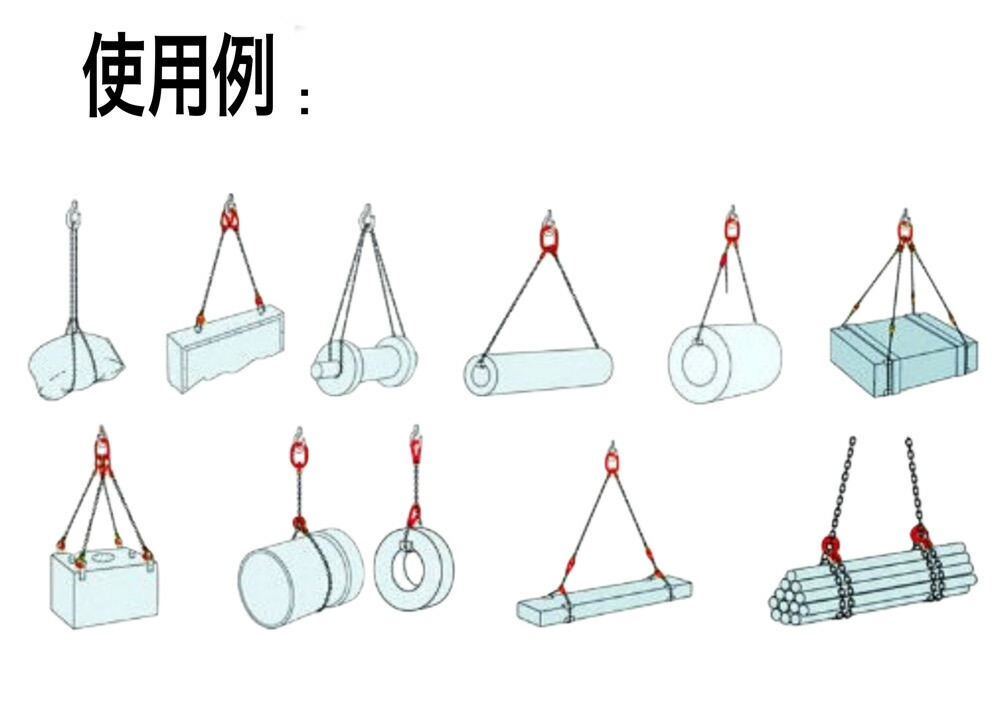 使用例：