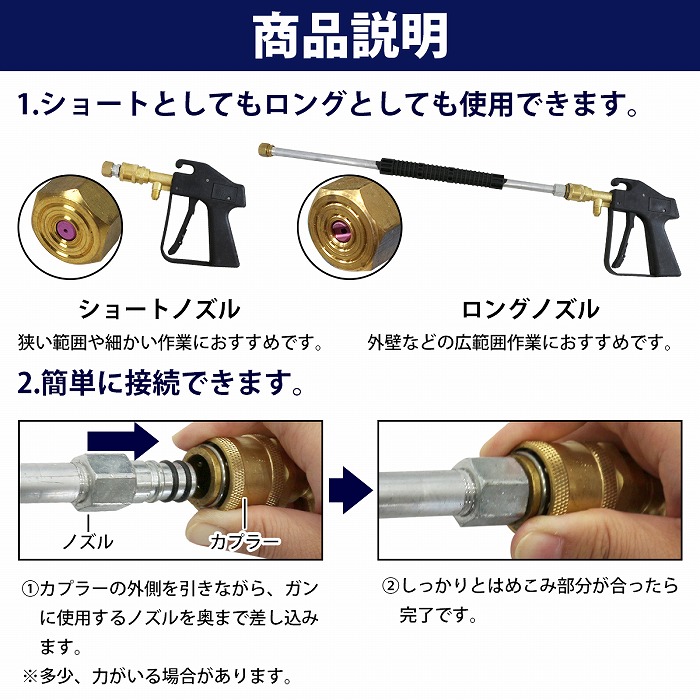 商品説明

1.ショートとしてもロングとしても使用できます。

ショートノズル
狭い範囲や細かい作業におすすめです。

ロングノズル
外壁などの広範囲作業におすすめです。

2.簡単に接続できます。

ノズル

カプラー

①カプラーの外側を引きながら、ガンに使用するノズルを奥まで差し込みます。
※多少、力がいる場合があります。

②しっかりとはめこみ部分が合ったら完了です。