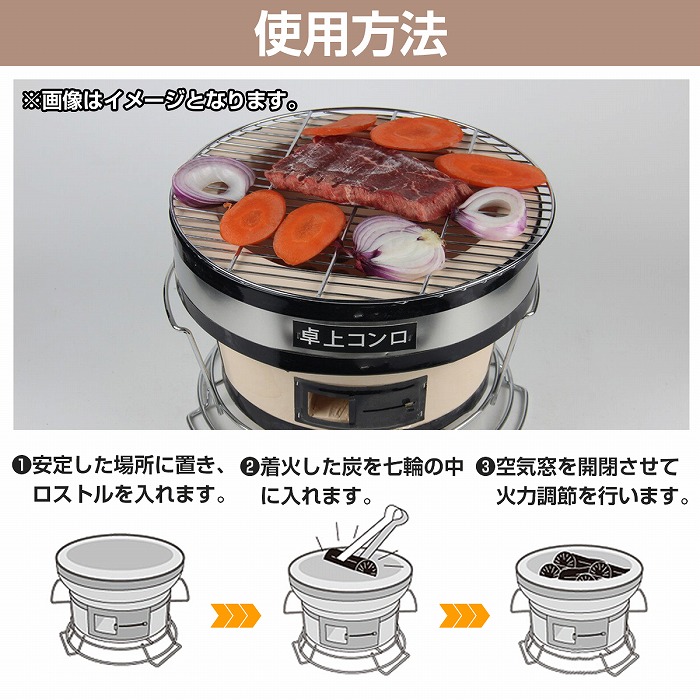 使用方法

※画像はイメージとなります。

卓上コンロ

❶安定した場所に置き、ロストルを入れます。

❷着火した炭を七輪の中に入れます。

❸空気窓を開閉させて火力調節を行います。