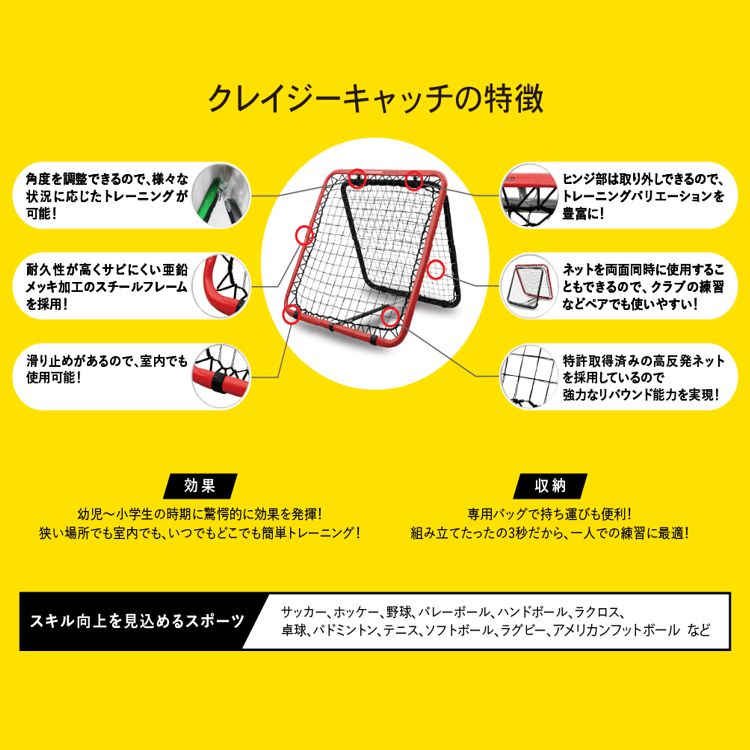 クレイジーキャッチの特徴

角度を調整できるので、様々な状況に応じたトレーニングが可能！

耐久性が高くサビにくい亜鉛メッキ加工のスチールフレームを採用！

滑り止めがあるので、室内でも使用可能！

ヒンジ部は取り外しできるので、トレーニングバリエーションを豊富に！

ネットを両面同時に使用することもできるので、クラブの練習などペアでも使いやすい！

特許取得済みの高反発ネットを採用しているので強力なリバウンド能力を実現！

効果

幼児〜小学生の時期に驚愕的に効果を発揮！
狭い場所でも室内でも、いつでもどこでも簡単トレーニング！

収納

専用バッグで持ち運びも便利！
組み立てたったの3秒だから、一人での練習に最適！

スキル向上を見込めるスポーツ

サッカー、ホッケー、野球、バレーボール、ハンドボール、ラクロス、卓球、バドミントン、テニス、ソフトボール、ラグビー、アメリカンフットボール など