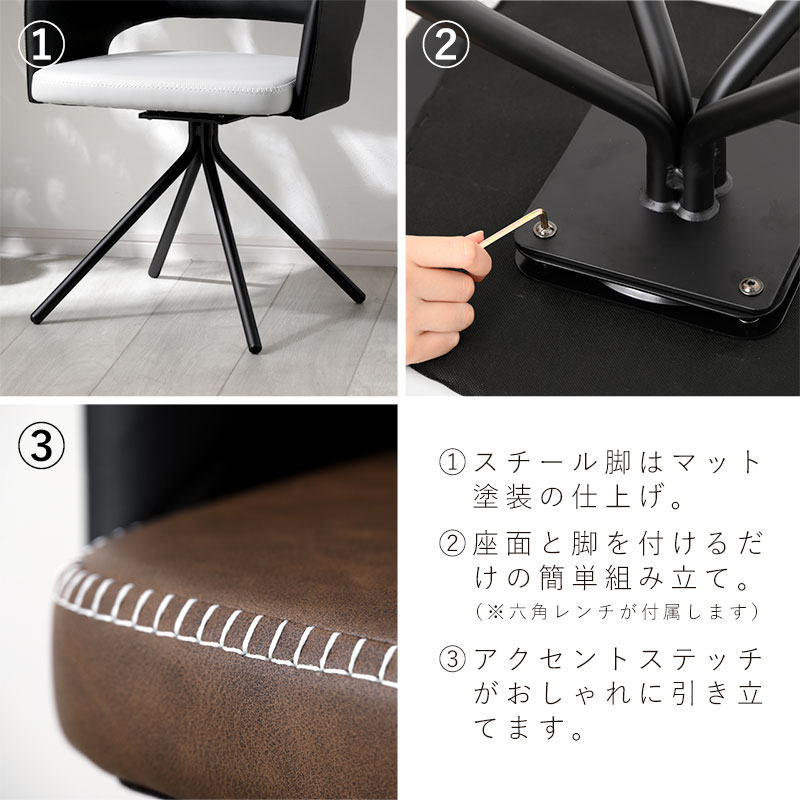 ①

②

③

①スチール脚はマット塗装の仕上げ。

②座面と脚を付けるだけの簡単組み立て。
（※六角レンチが付属します）

③アクセントステッチがおしゃれに引き立てます。