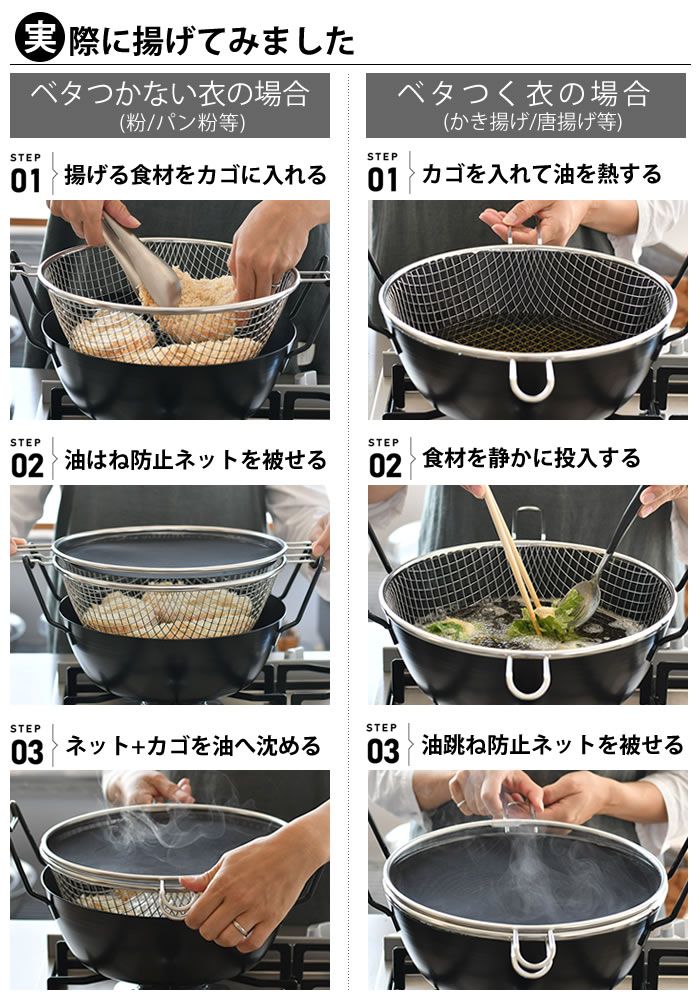 実際に揚げてみました

ベタつかない衣の場合
(粉/パン粉等)

STEP 01 揚げる食材をカゴに入れる

STEP 02 油はね防止ネットを被せる

STEP 03 ネット+カゴを油へ沈める

ベタつく衣の場合
(かき揚げ/唐揚げ等)

STEP 01 カゴを入れて油を熱する

STEP 02 食材を静かに投入する

STEP 03 油跳ね防止ネットを被せる