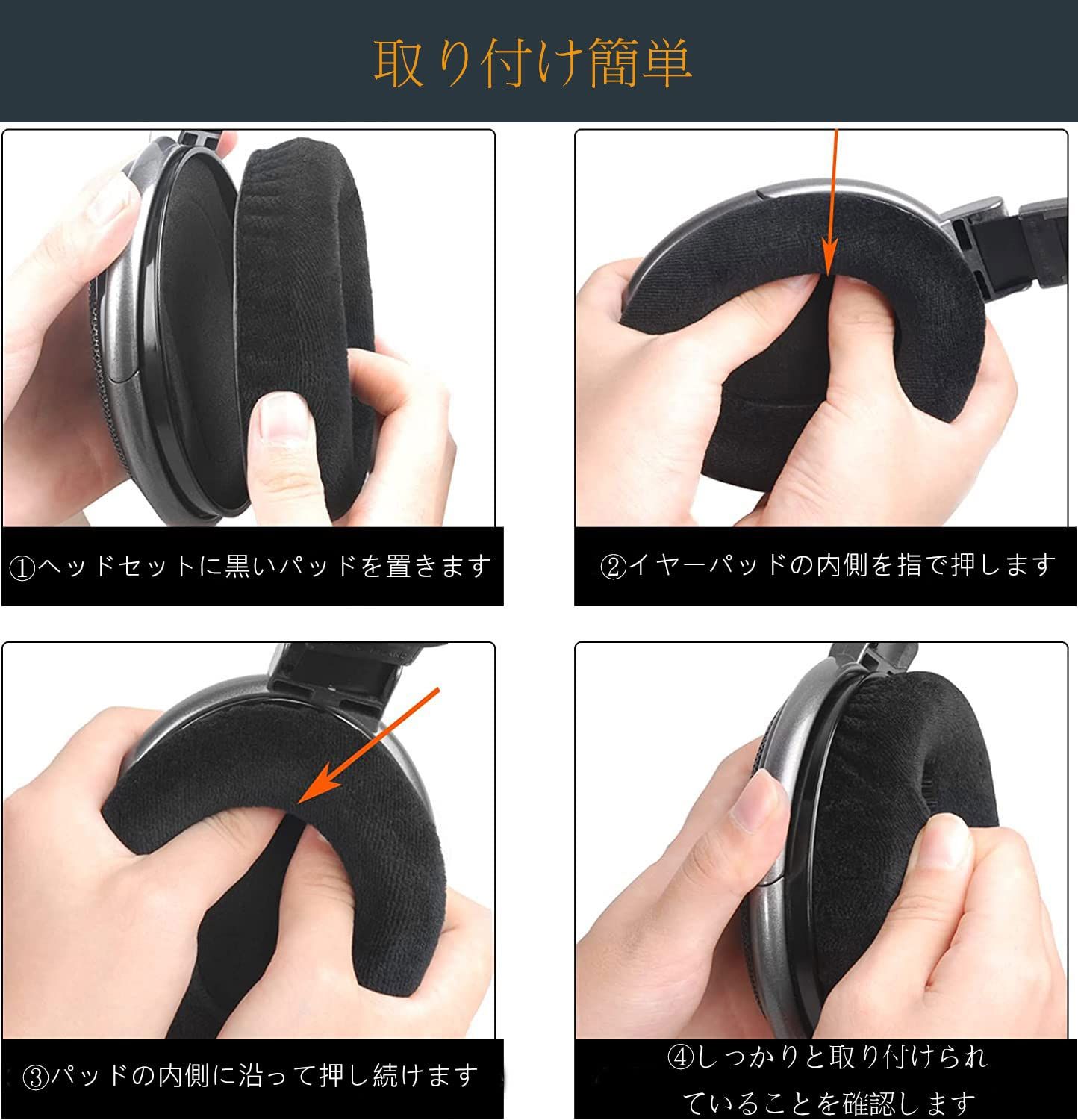 取り付け簡単

①ヘッドセットに黒いパッドを置きます

②イヤーパッドの内側を指で押します

③パッドの内側に沿って押し続けます

④しっかりと取り付けられていることを確認します