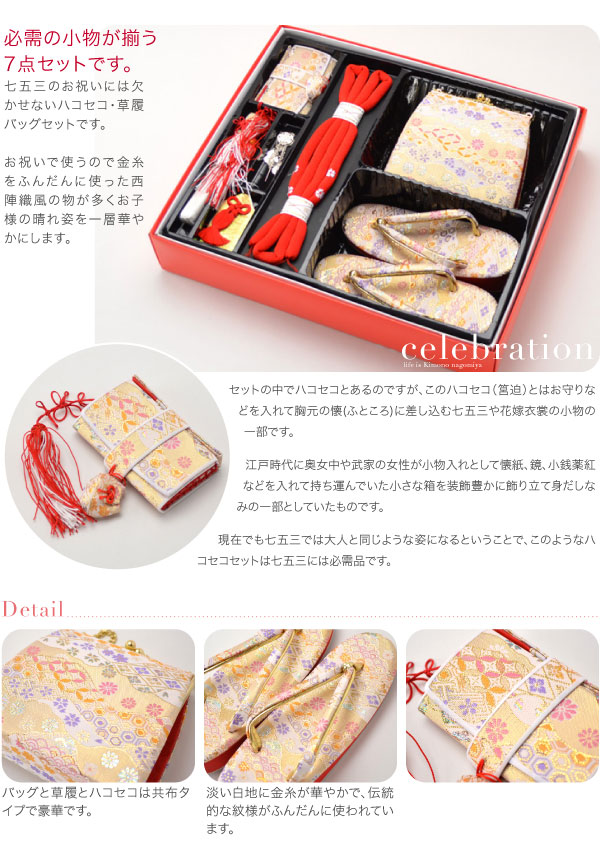 必需の小物が揃う7点セットです。

七五三のお祝いには欠かせないハコセコ・草履バッグセットです。

お祝いで使うので金糸をふんだんに使った西陣織風の物が多くお子様の晴れ姿を一層華やかにします。

celebration
life is Kimono nagomiya

セットの中でハコセコとあるのですが、このハコセコ（筥迫）とはお守りなどを入れて胸元の懐(ふところ)に差し込む七五三や花嫁衣裳の小物の一部です。

江戸時代に奥女中や武家の女性が小物入れとして懐紙、鏡、小銭薬紅などを入れて持ち運んでいた小さな箱を装飾豊かに飾り立て身だしなみの一部としていたものです。

現在でも七五三では大人と同じような姿になるということで、このようなハコセコセットは七五三には必需品です。

Detail

バッグと草履とハコセコは共布タイプで豪華です。

淡い白地に金糸が華やかで、伝統的な紋様がふんだんに使われています。