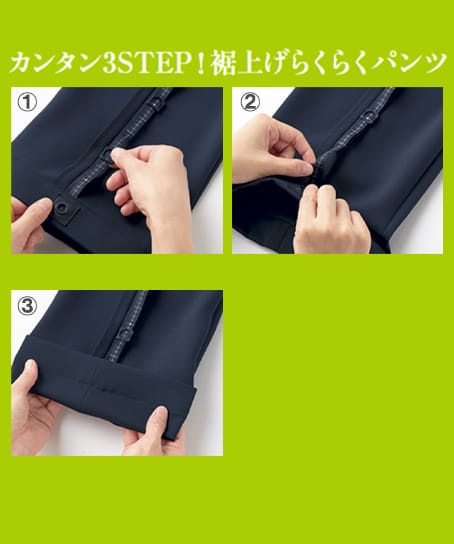 カンタン3STEP！裾上げらくらくパンツ

①

②

③