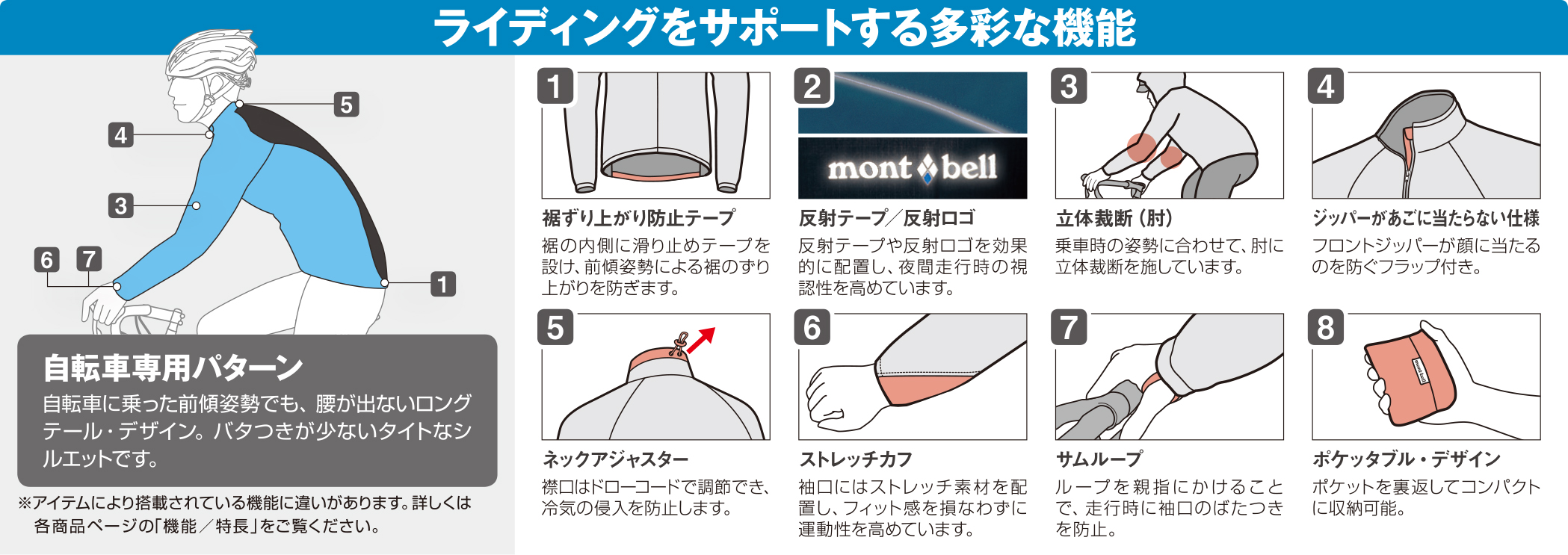 ライディングをサポートする多彩な機能

5
4
3
6 7
1

自転車専用パターン
自転車に乗った前傾姿勢でも、腰が出ないロングテール・デザイン。バタつきが少ないタイトなシルエットです。

※アイテムにより搭載されている機能に違いがあります。詳しくは各商品ページの「機能／特長」をご覧ください。

1
裾ずり上がり防止テープ
裾の内側に滑り止めテープを設け、前傾姿勢による裾のずり上がりを防ぎます。

2
mont bell
反射テープ／反射ロゴ
反射テープや反射ロゴを効果的に配置し、夜間走行時の視認性を高めています。

3
立体裁断（肘）
乗車時の姿勢に合わせて、肘に立体裁断を施しています。

4
ジッパーがあごに当たらない仕様
フロントジッパーが顔に当たるのを防ぐフラップ付き。

5
ネックアジャスター
襟口はドローコードで調節でき、冷気の侵入を防止します。

6
ストレッチカフ
袖口にはストレッチ素材を配置し、フィット感を損なわずに運動性を高めています。

7
サムループ
ループを親指にかけることで、走行時に袖口のばたつきを防止。

8
mont bell
ポケッタブル・デザイン
ポケットを裏返してコンパクトに収納可能。