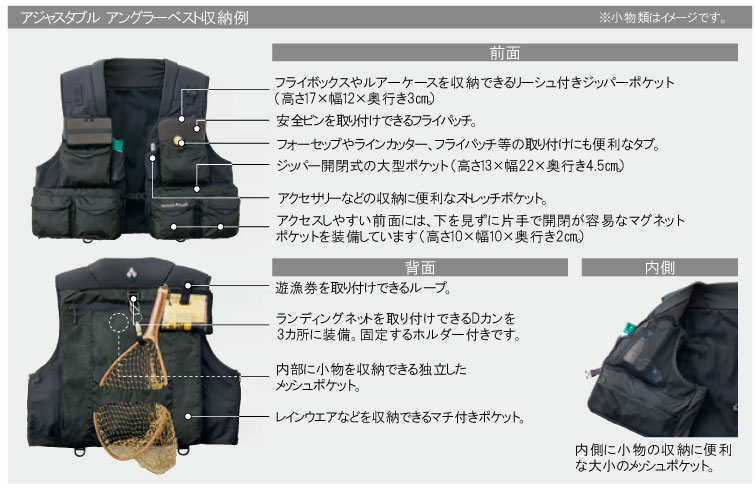 アジャスタブル アングラーベスト収納例

※小物類はイメージです。

前面

フライボックスやルアーケースを収納できるリーシュ付きジッパーポケット（高さ17×幅12×奥行き3cm）

安全ピンを取り付けできるフライパッチ。

フォーセップやラインカッター、フライパッチ等の取り付けにも便利なタブ。

ジッパー開閉式の大型ポケット（高さ13×幅22×奥行き4.5cm）

アクセサリーなどの収納に便利なストレッチポケット。

アクセスしやすい前面には、下を見ずに片手で開閉が容易なマグネットポケットを装備しています（高さ10×幅10×奥行き2cm）

背面

遊漁券を取り付けできるループ。

ランディングネットを取り付けできるDカンを3カ所に装備。固定するホルダー付きです。

内部に小物を収納できる独立したメッシュポケット。

レインウエアなどを収納できるマチ付きポケット。

内側

内側に小物の収納に便利な大小のメッシュポケット。