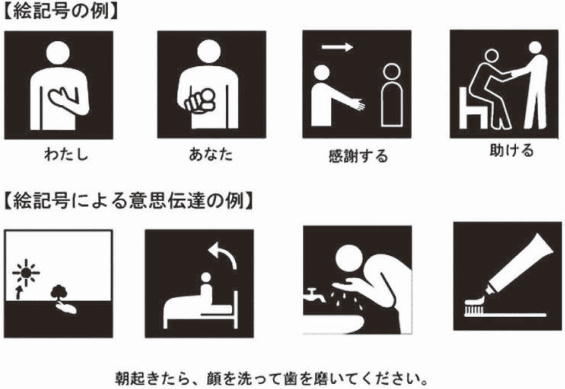 【絵記号の例】

わたし

あなた

感謝する

助ける

【絵記号による意思伝達の例】

朝起きたら、顔を洗って歯を磨いてください。