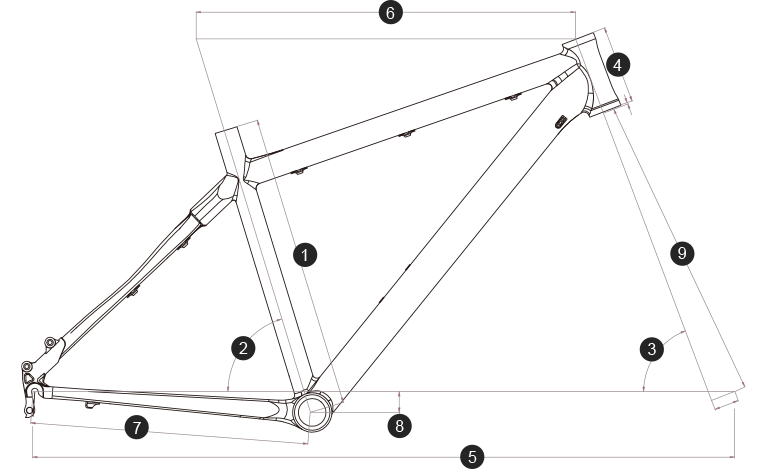 6
4
1
9
2
3
7
8
5