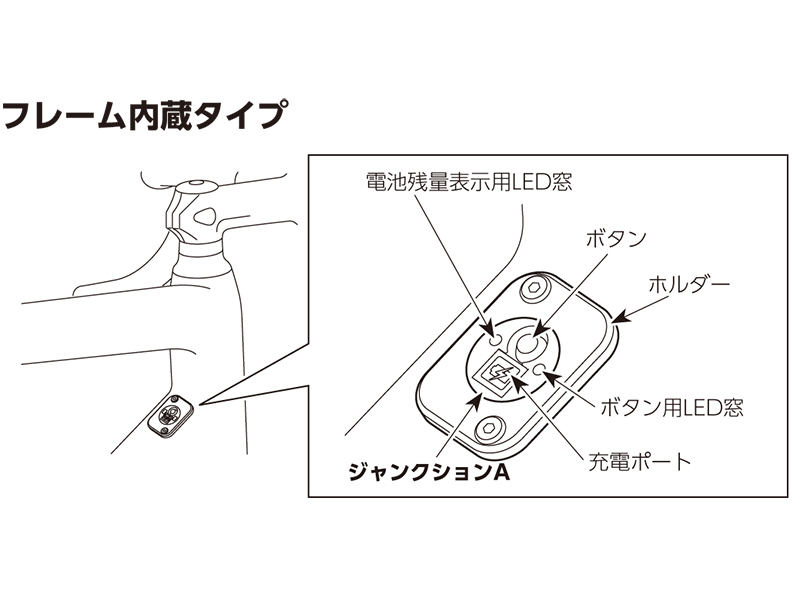 フレーム内蔵タイプ

電池残量表示用LED窓

ボタン

ホルダー

ボタン用LED窓

充電ポート

ジャンクションA