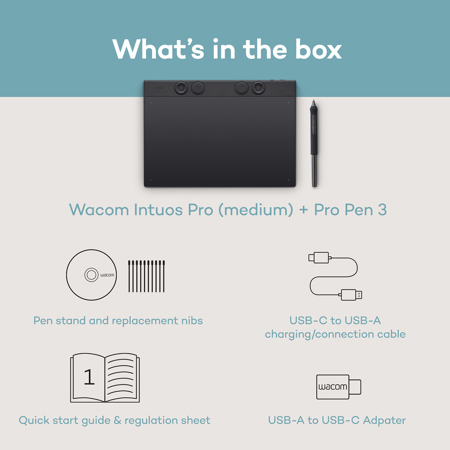 What's in the box

Wacom Intuos Pro (medium) + Pro Pen 3

wacom

Pen stand and replacement nibs

USB-C to USB-A charging/connection cable

1

Quick start guide & regulation sheet

wacom

USB-A to USB-C Adpater