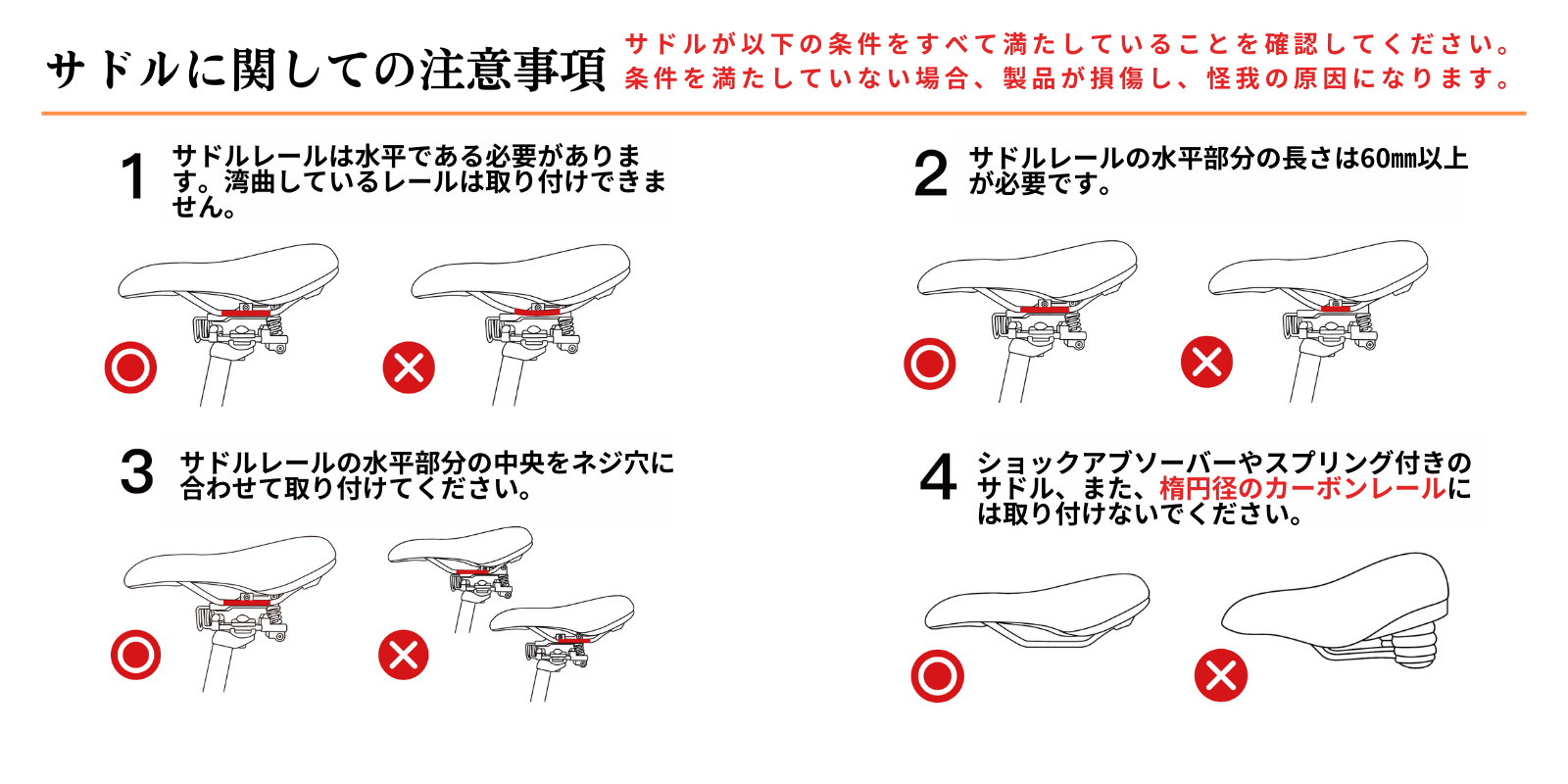 サドルに関しての注意事項

サドルが以下の条件をすべて満たしていることを確認してください。条件を満たしていない場合、製品が損傷し、怪我の原因になります。

1 サドルレールは水平である必要があります。湾曲しているレールは取り付けできません。

2 サドルレールの水平部分の長さは60㎜以上が必要です。

3 サドルレールの水平部分の中央をネジ穴に合わせて取り付けてください。

4 ショックアブソーバーやスプリング付きのサドル、また、楕円径のカーボンレールには取り付けないでください。