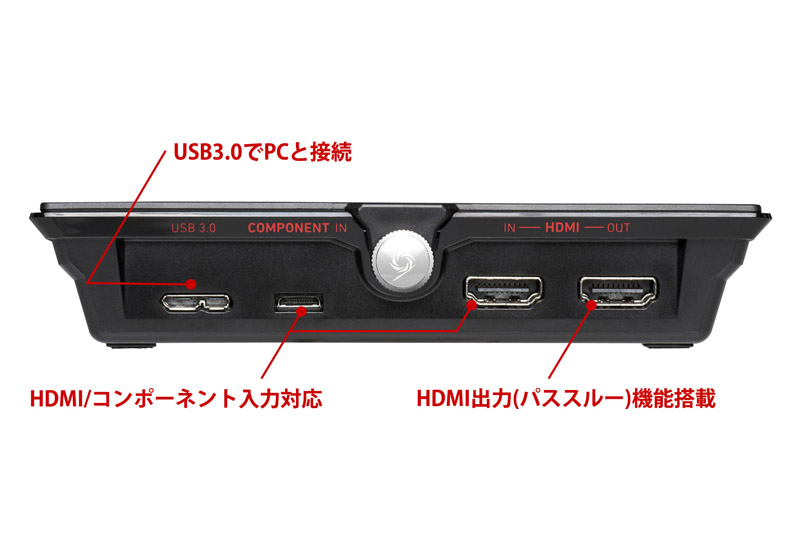 USB3.0でPCと接続

USB 3.0 COMPONENT IN

IN — HDMI — OUT

HDMI/コンポーネント入力対応

HDMI出力(パススルー)機能搭載