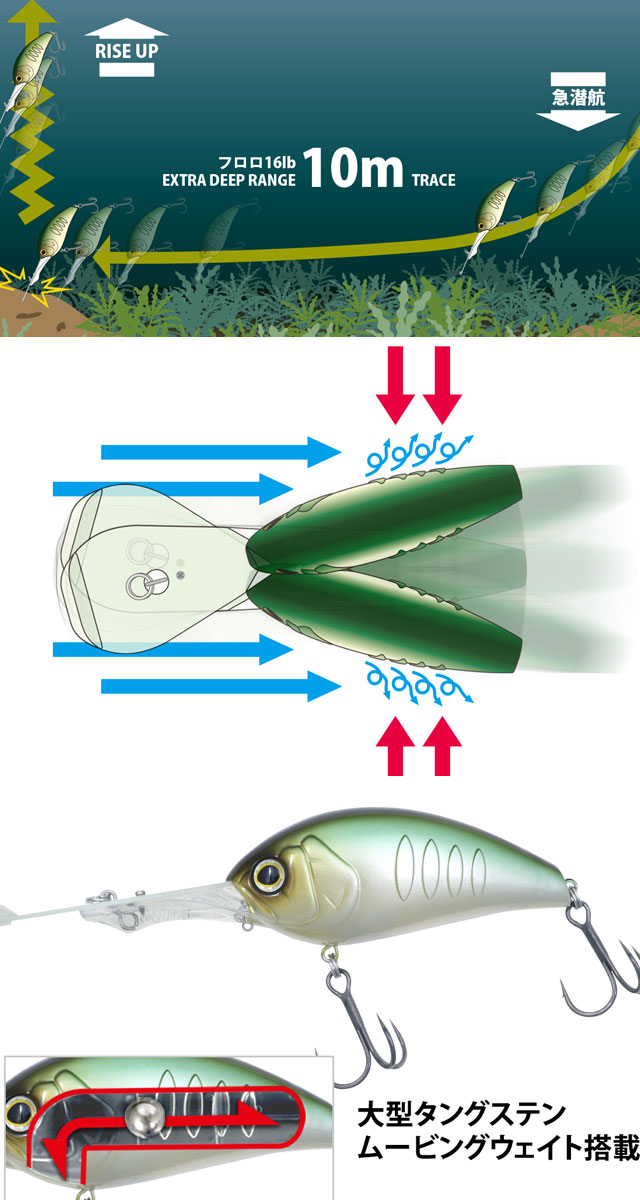 RISE UP

急潜航

フロロ16lb
EXTRA DEEP RANGE 10m TRACE

大型タングステン
ムービングウェイト搭載