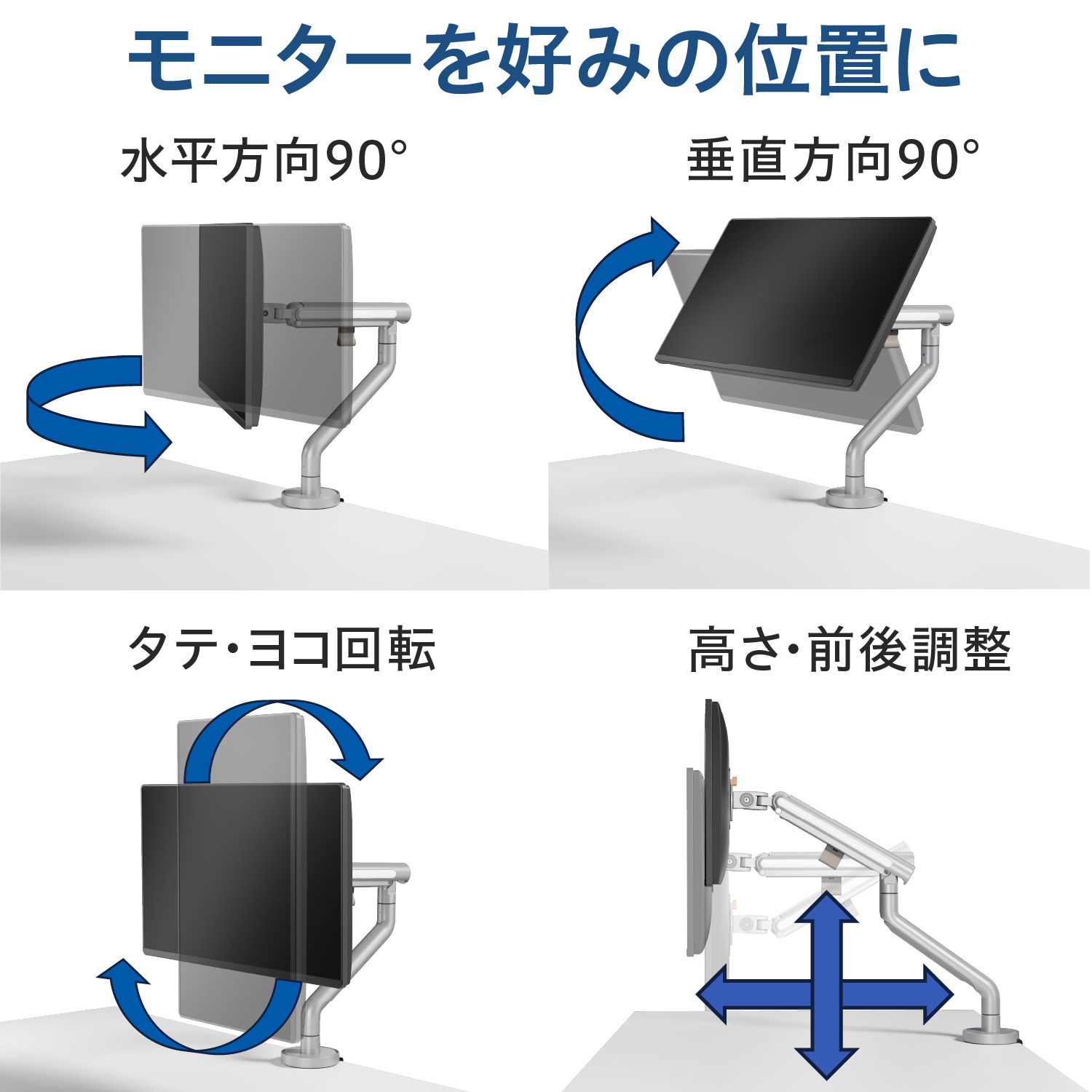 モニターを好みの位置に

水平方向90°

垂直方向90°

タテ･ヨコ回転

高さ･前後調整