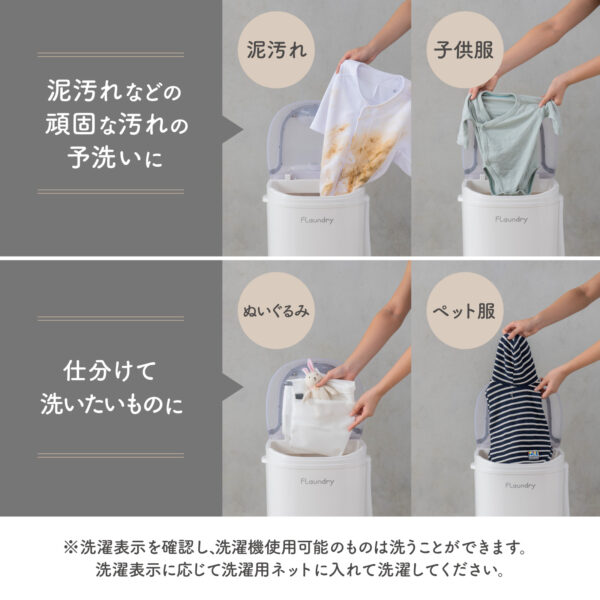 泥汚れなどの
頑固な汚れの
予洗いに

泥汚れ

FLaundry

子供服

FLaundry

仕分けて
洗いたいものに

ぬいぐるみ

FLaundry

ペット服

FLaundry

※洗濯表示を確認し､洗濯機使用可能のものは洗うことができます。
洗濯表示に応じて洗濯用ネットに入れて洗濯してください。