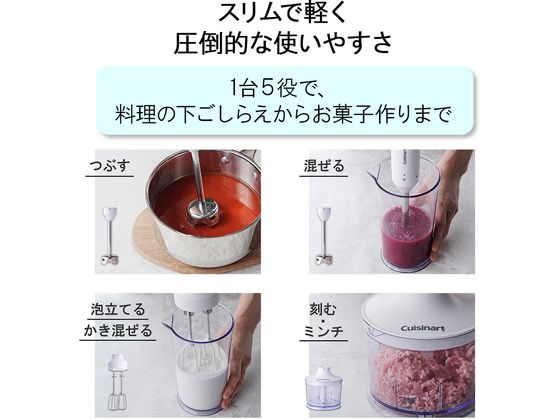 スリムで軽く
圧倒的な使いやすさ

1台5役で、
料理の下ごしらえからお菓子作りまで

つぶす

混ぜる

Cuisinart

泡立てる
かき混ぜる

刻む
・
ミンチ

Cuisinart