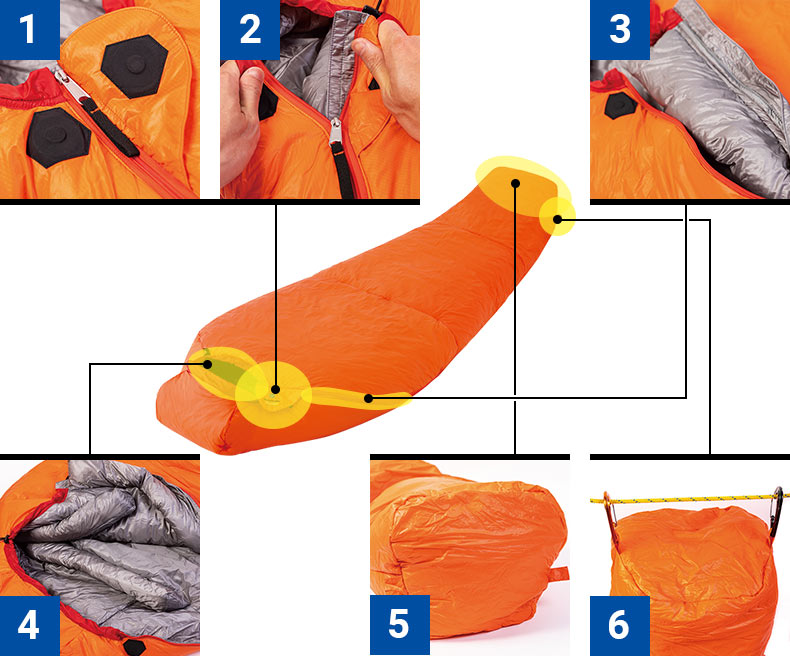 1
2
3
4
5
6