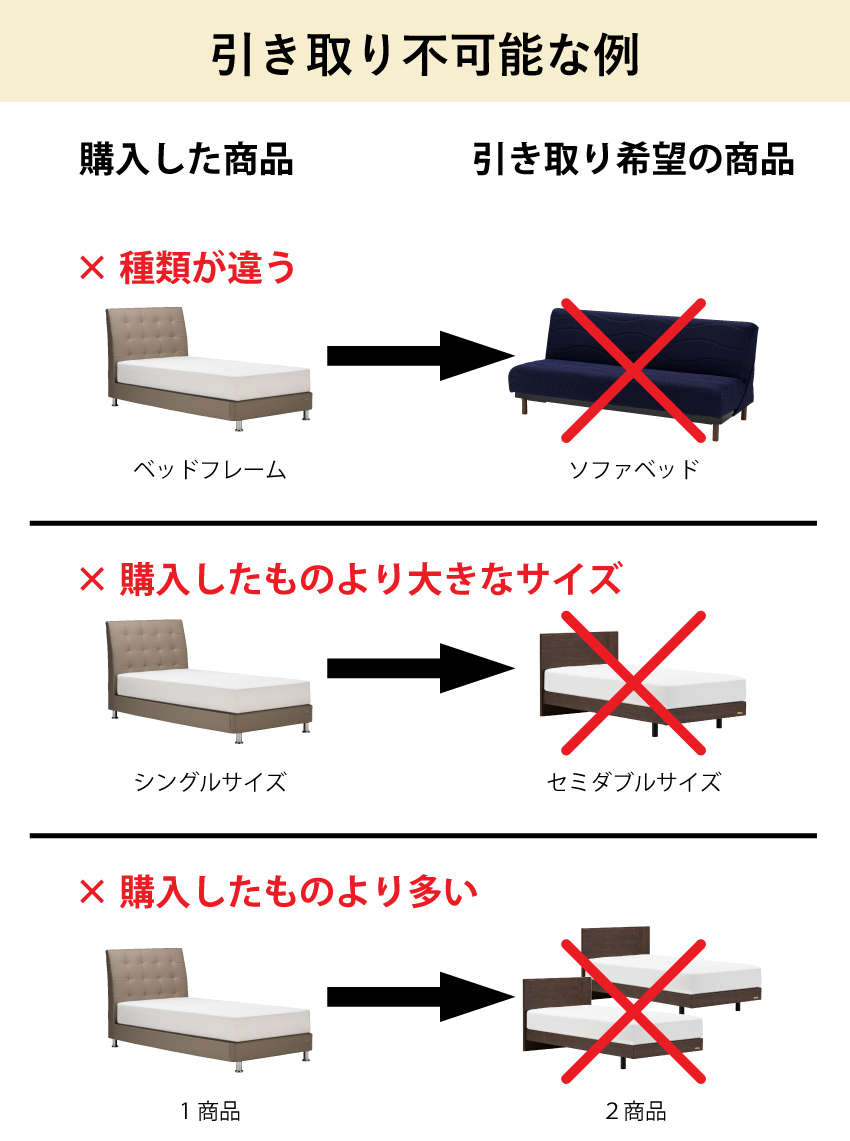 引き取り不可能な例

購入した商品

引き取り希望の商品

× 種類が違う

ベッドフレーム

ソファベッド

× 購入したものより大きなサイズ

シングルサイズ

セミダブルサイズ

× 購入したものより多い

1商品

2商品