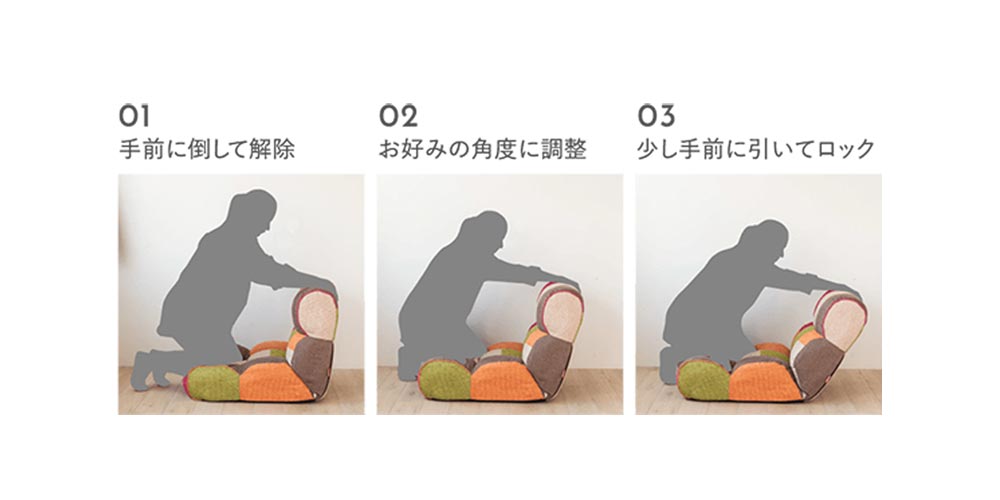 01
手前に倒して解除

02
お好みの角度に調整

03
少し手前に引いてロック