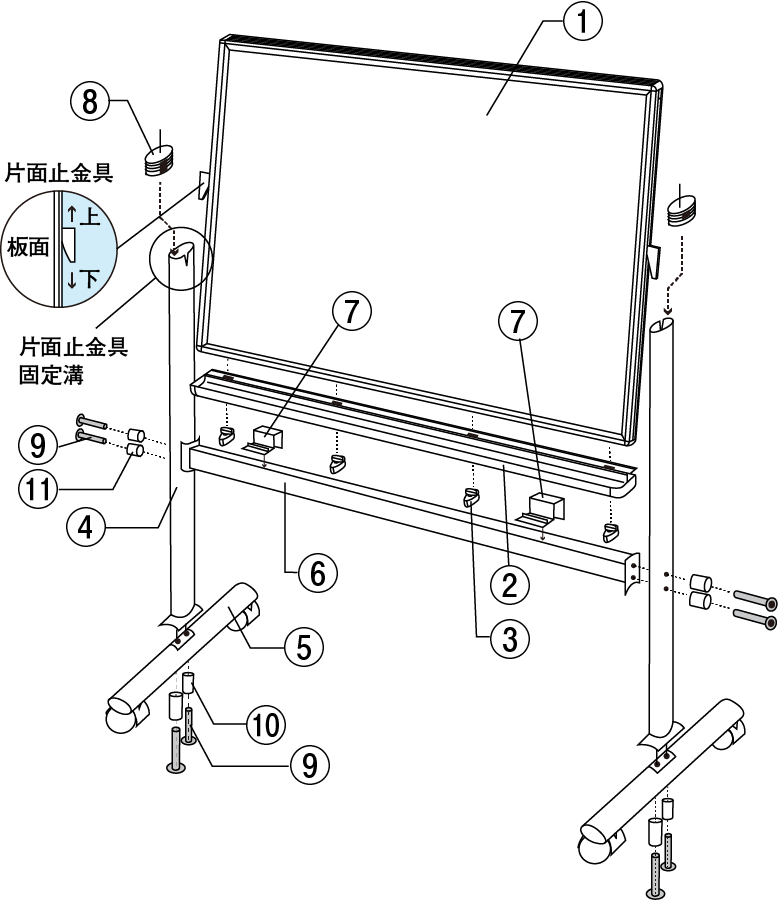 ①
⑧
片面止金具
↑上
板面
↓下
片面止金具
固定溝
⑦
⑦
⑨
⑪
④
⑥
②
③
⑤
⑩
⑨