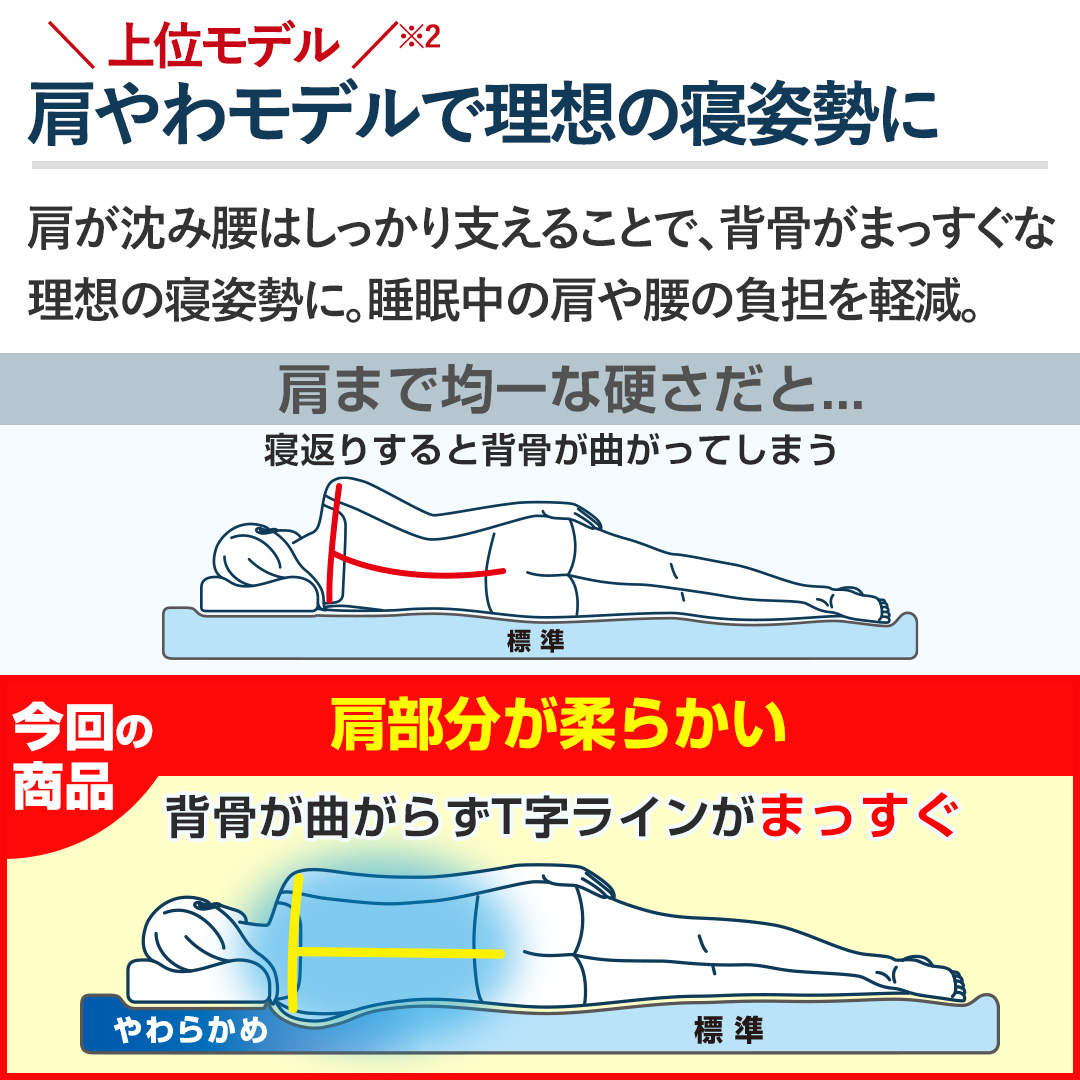 ＼ 上位モデル ／※2
肩やわモデルで理想の寝姿勢に

肩が沈み腰はしっかり支えることで、背骨がまっすぐな理想の寝姿勢に。睡眠中の肩や腰の負担を軽減。

肩まで均一な硬さだと…
寝返りすると背骨が曲がってしまう

標準

今回の商品
肩部分が柔らかい
背骨が曲がらずT字ラインがまっすぐ

やわらかめ
標準