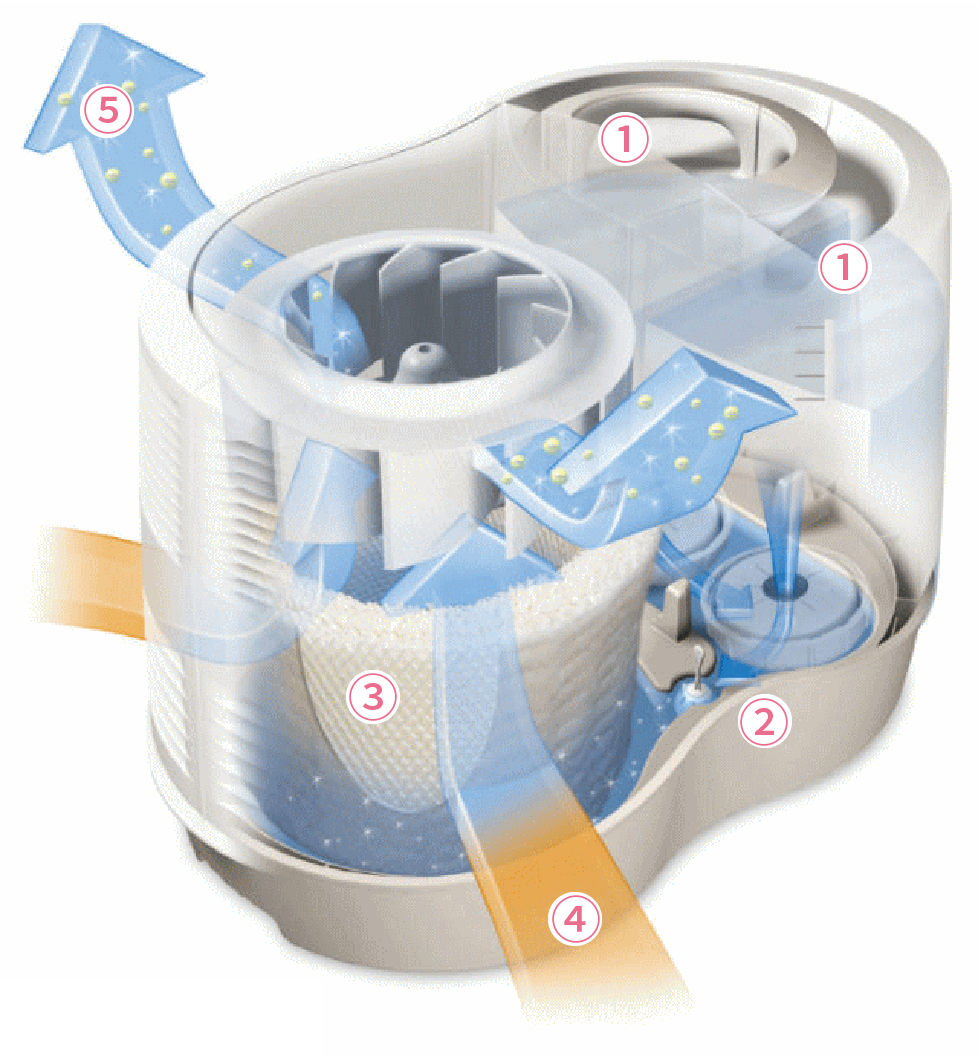 5
1
1
3
2
4