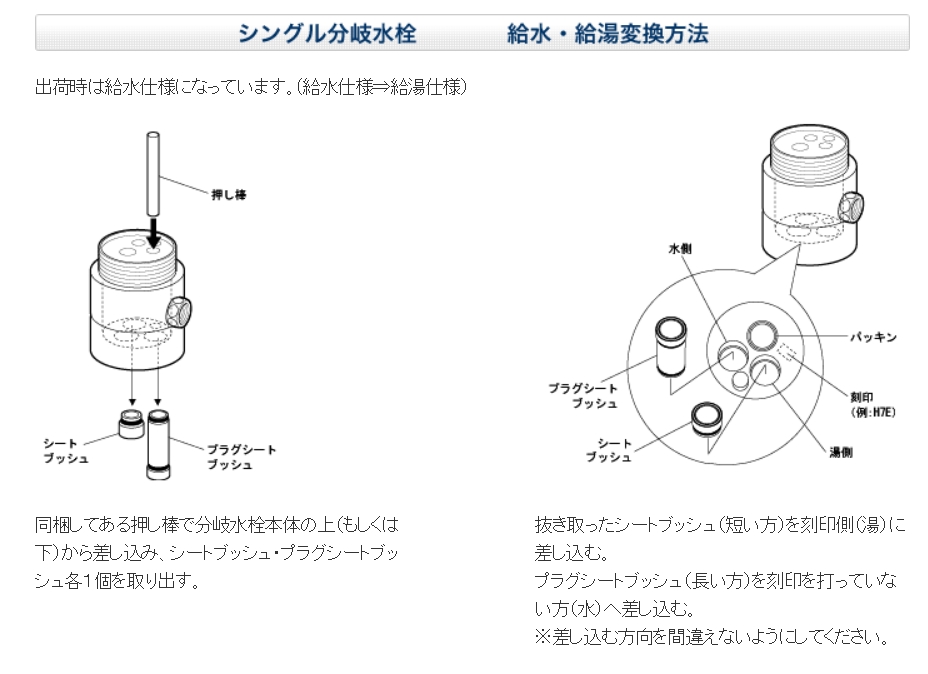 シングル分岐水栓　　給水・給湯変換方法

出荷時は給水仕様になっています。(給水仕様⇒給湯仕様)

押し棒

シート
ブッシュ

プラグシート
ブッシュ

同梱してある押し棒で分岐水栓本体の上(もしくは下)から差し込み、シートブッシュ・プラグシートブッシュ各1個を取り出す。

水側

パッキン

プラグシート
ブッシュ

刻印
(例：H7E)

シート
ブッシュ

湯側

抜き取ったシートブッシュ(短い方)を刻印側(湯)に差し込む。
プラグシートブッシュ(長い方)を刻印を打っていない方(水)へ差し込む。
※差し込む方向を間違えないようにしてください。