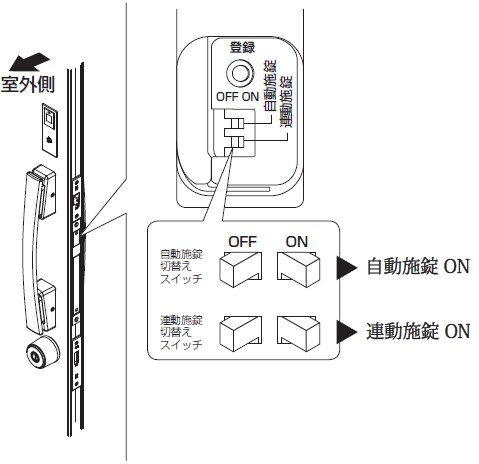 室外側

登録

OFF ON

自動施錠

連動施錠

OFF ON

自動施錠
切替え
スイッチ

自動施錠 ON

連動施錠
切替え
スイッチ

連動施錠 ON