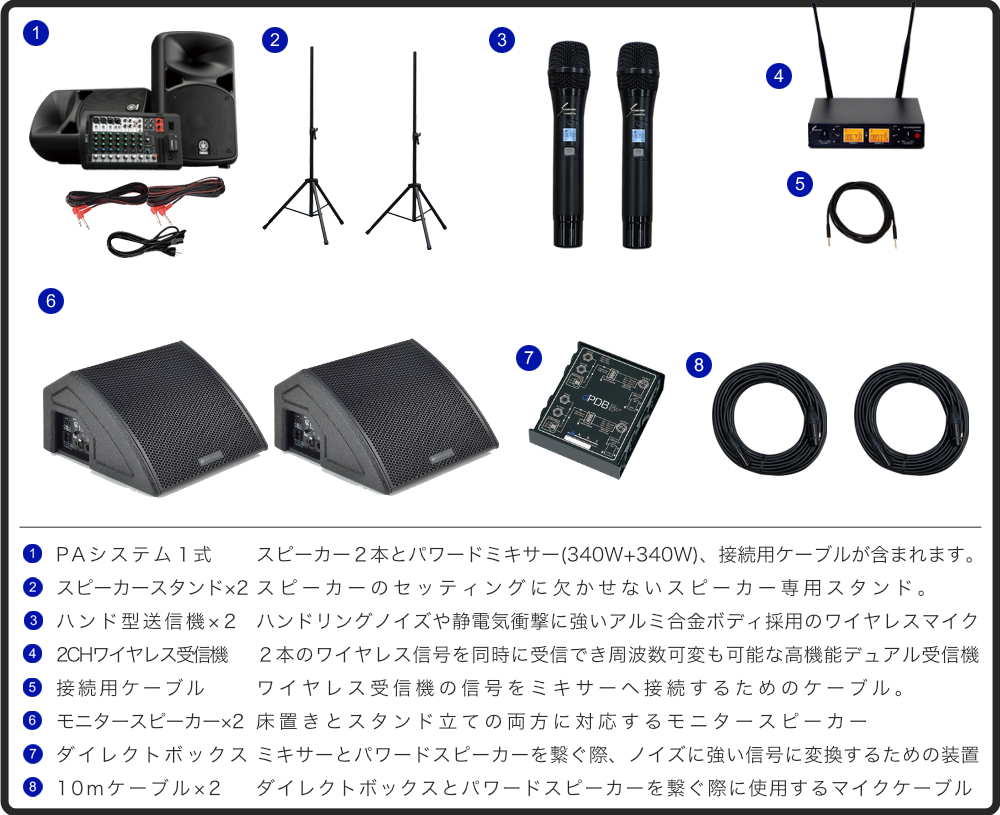 1

2

3

4

5

6

7

PDB

8

| | | |
|---|---|---|
| 1 | PAシステム１式 | スピーカー２本とパワードミキサー(340W+340W)、接続用ケーブルが含まれます。 |
| 2 | スピーカースタンド×2 | スピーカーのセッティングに欠かせないスピーカー専用スタンド。 |
| 3 | ハンド型送信機×２ | ハンドリングノイズや静電気衝撃に強いアルミ合金ボディ採用のワイヤレスマイク |
| 4 | 2CHワイヤレス受信機 | ２本のワイヤレス信号を同時に受信でき周波数可変も可能な高機能デュアル受信機 |
| 5 | 接続用ケーブル | ワイヤレス受信機の信号をミキサーへ接続するためのケーブル。 |
| 6 | モニタースピーカー×2 | 床置きとスタンド立ての両方に対応するモニタースピーカー |
| 7 | ダイレクトボックス | ミキサーとパワードスピーカーを繋ぐ際、ノイズに強い信号に変換するための装置 |
| 8 | 10ｍケーブル×２ | ダイレクトボックスとパワードスピーカーを繋ぐ際に使用するマイクケーブル |