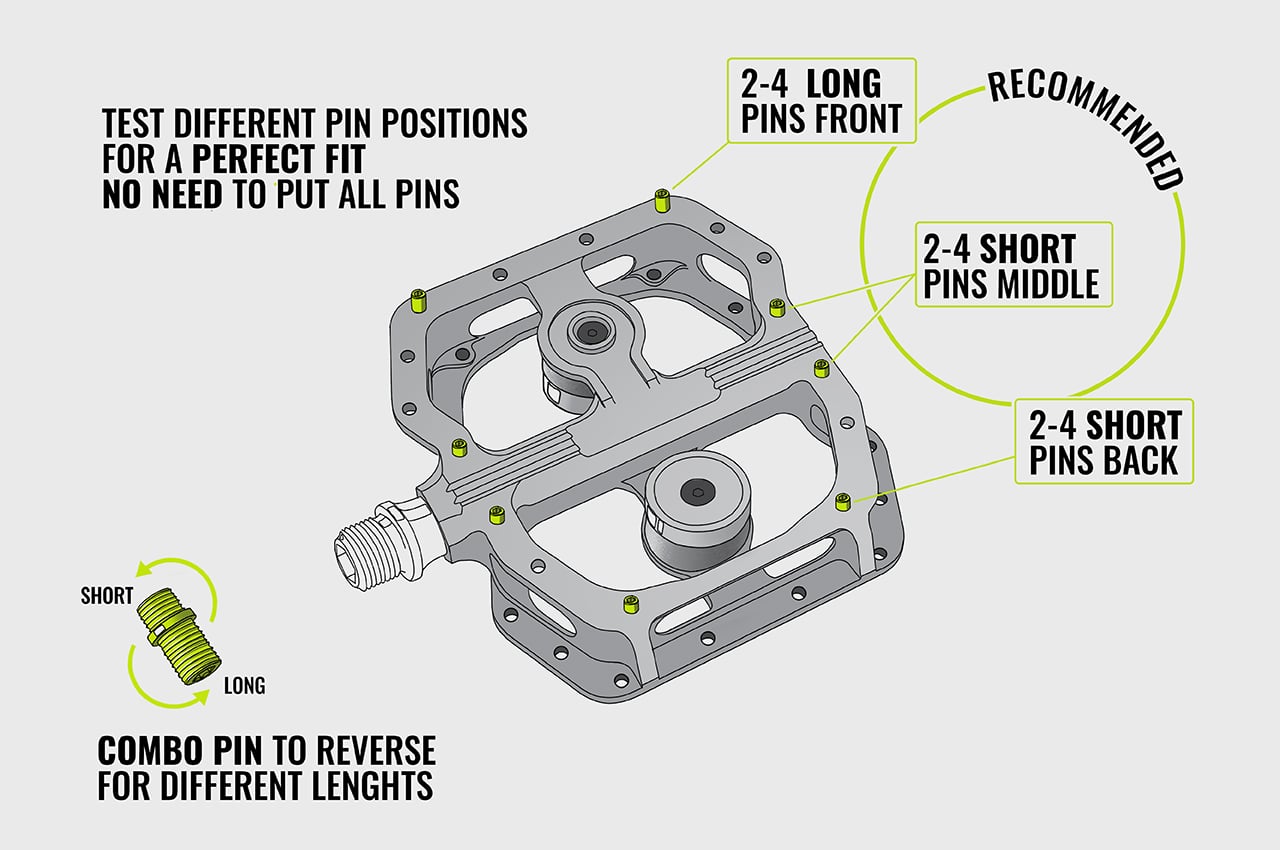 TEST DIFFERENT PIN POSITIONS
FOR A PERFECT FIT
NO NEED TO PUT ALL PINS

2-4 LONG
PINS FRONT

RECOMMENDED

2-4 SHORT
PINS MIDDLE

2-4 SHORT
PINS BACK

SHORT

LONG

COMBO PIN TO REVERSE
FOR DIFFERENT LENGHTS