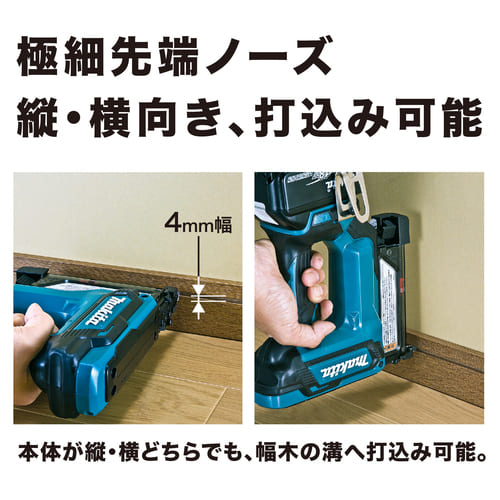 極細先端ノーズ
縦・横向き、打込み可能

4mm幅

makita

makita

本体が縦・横どちらでも、幅木の溝へ打込み可能。