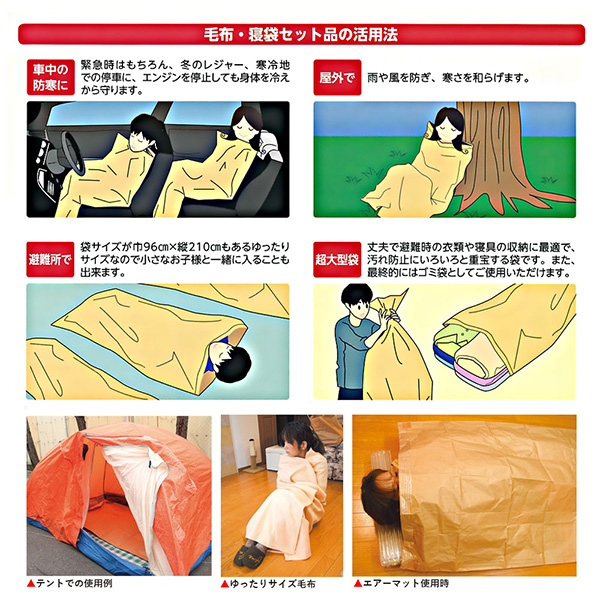 毛布・寝袋セット品の活用法

車中の防寒に

緊急時はもちろん、冬のレジャー、寒冷地での停車に、エンジンを停止しても身体を冷えから守ります。

屋外で

雨や風を防ぎ、寒さを和らげます。

避難所で

袋サイズが巾96㎝×縦210㎝もあるゆったりサイズなので小さなお子様と一緒に入ることも出来ます。

超大型袋

丈夫で避難時の衣類や寝具の収納に最適で、汚れ防止にいろいろと重宝する袋です。また、最終的にはゴミ袋としてご使用いただけます。

▲テントでの使用例

▲ゆったりサイズ毛布

▲エアーマット使用時