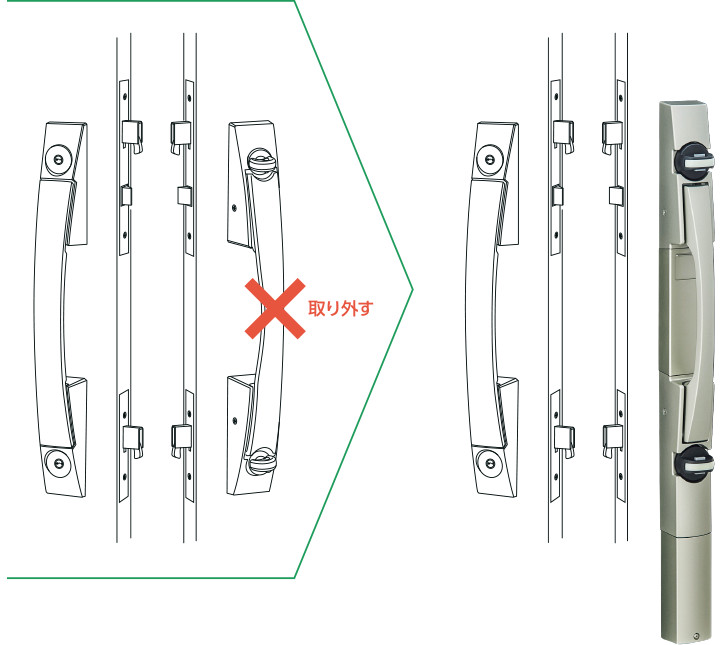 取り外す