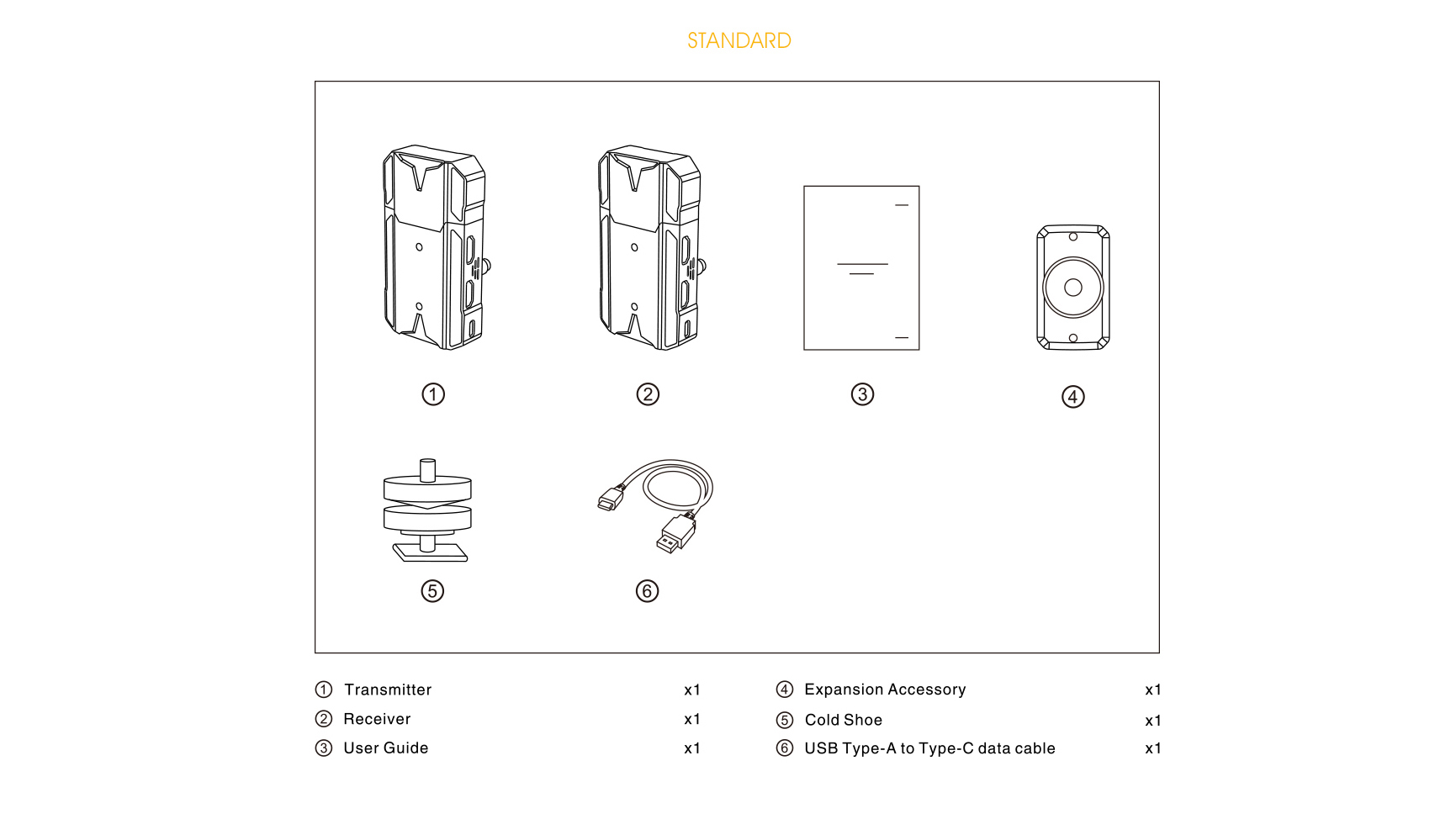 STANDARD

①

②

③

④

⑤

⑥

① Transmitter x1
② Receiver x1
③ User Guide x1

④ Expansion Accessory x1
⑤ Cold Shoe x1
⑥ USB Type-A to Type-C data cable x1