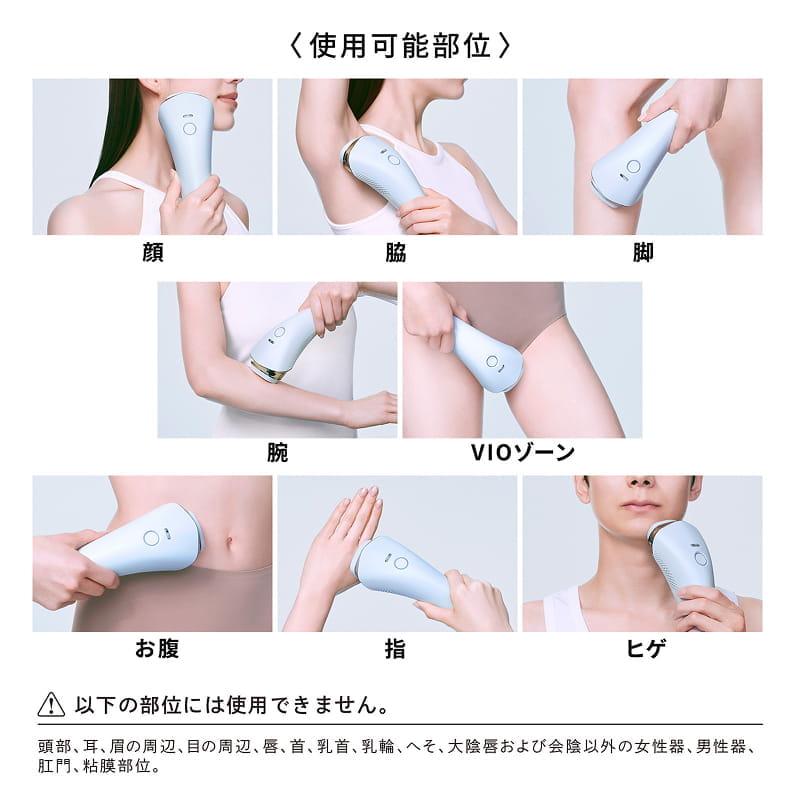 〈使用可能部位〉

顔

脇

脚

腕

VIOゾーン

お腹

指

ヒゲ

以下の部位には使用できません。

頭部、耳、眉の周辺、目の周辺、唇、首、乳首、乳輪、へそ、大陰唇および会陰以外の女性器、男性器、肛門、粘膜部位。