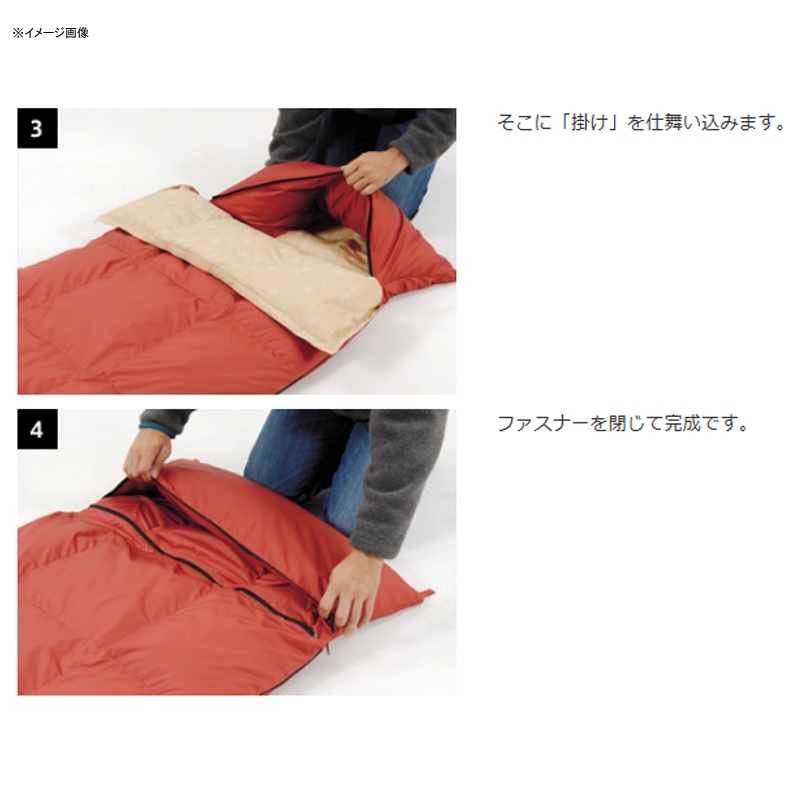 ※イメージ画像

3

そこに「掛け」を仕舞い込みます。

4

ファスナーを閉じて完成です。