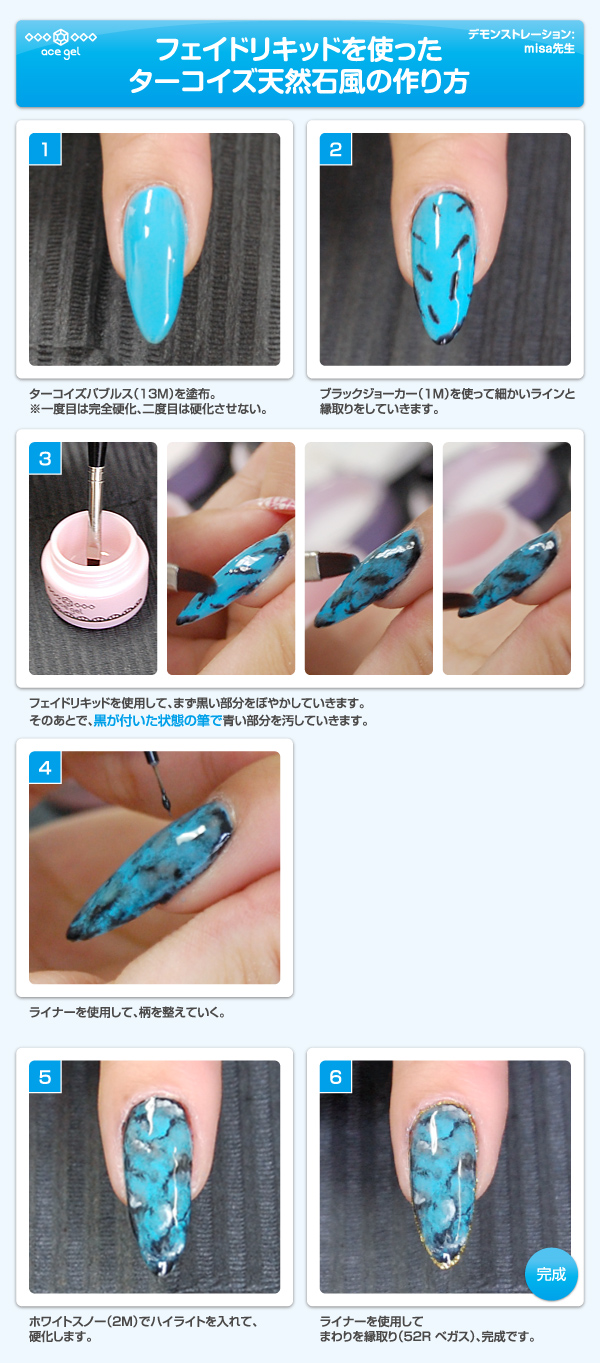 ace gel

フェイドリキッドを使った
ターコイズ天然石風の作り方

デモンストレーション:
misa先生

1

ターコイズバブルス（13M）を塗布。
※一度目は完全硬化、二度目は硬化させない。

2

ブラックジョーカー（1M）を使って細かいラインと縁取りをしていきます。

3

フェイドリキッドを使用して、まず黒い部分をぼやかしていきます。
そのあとで、黒が付いた状態の筆で青い部分を汚していきます。

4

ライナーを使用して、柄を整えていく。

5

ホワイトスノー（2M）でハイライトを入れて、硬化します。

6

完成

ライナーを使用して
まわりを縁取り（52R ベガス）、完成です。