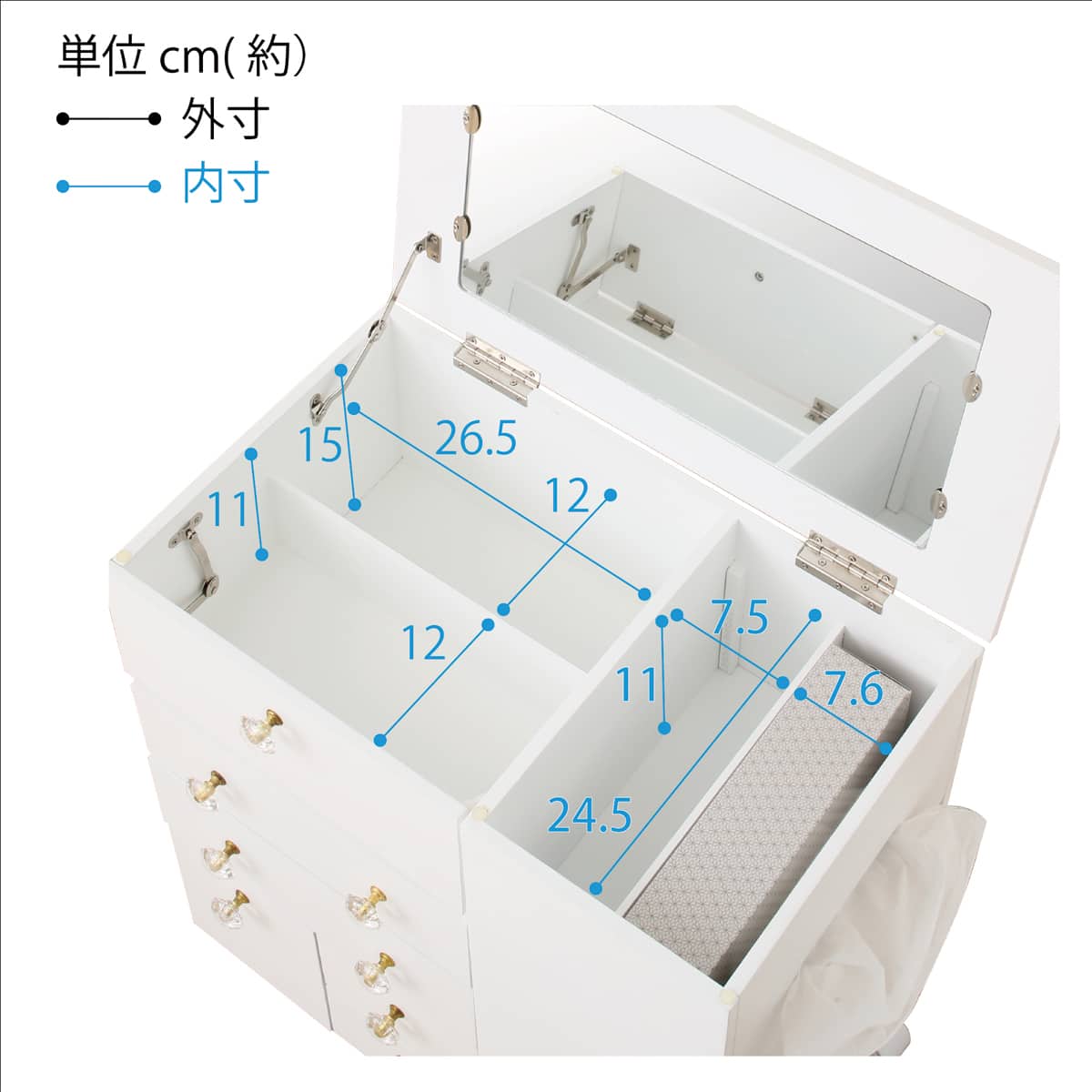 単位 cm( 約)
外寸
内寸

15
26.5
11
12
12
7.5
11
7.6
24.5