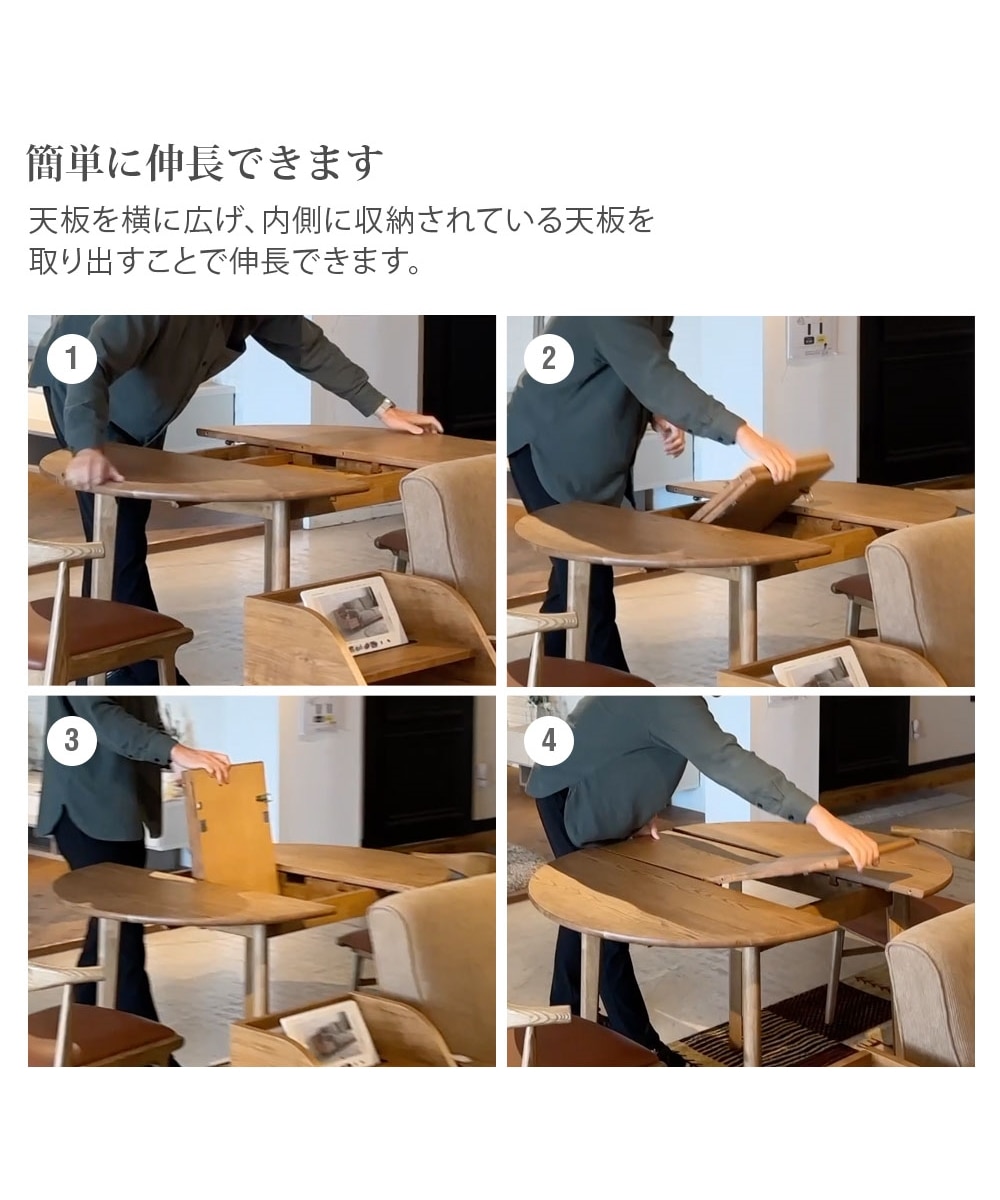 簡単に伸長できます

天板を横に広げ、内側に収納されている天板を取り出すことで伸長できます。

1

2

3

4