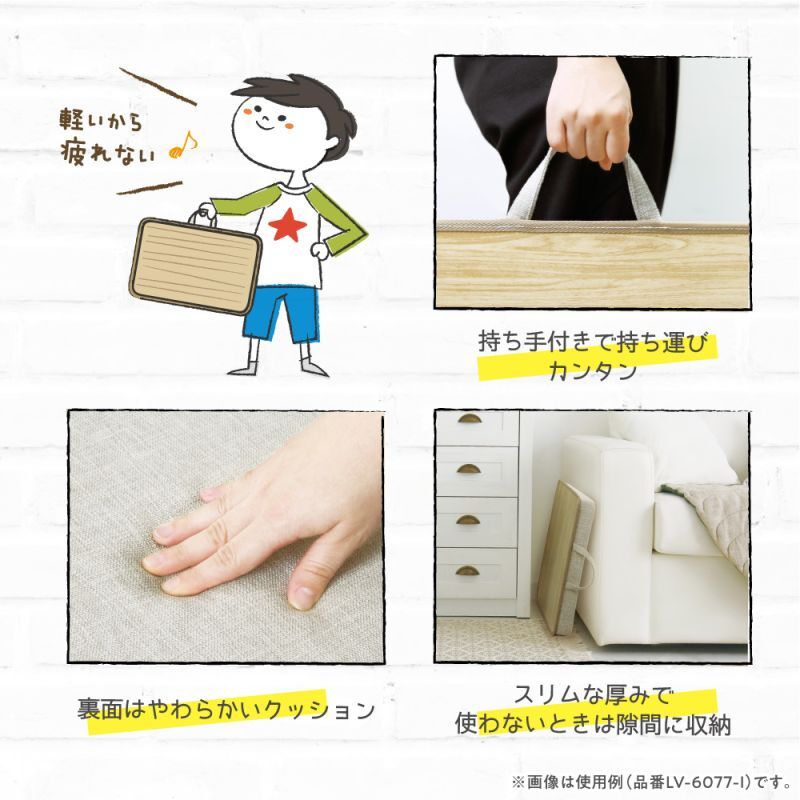 軽いから
疲れない

持ち手付きで持ち運び
カンタン

裏面はやわらかいクッション

スリムな厚みで
使わないときは隙間に収納

※画像は使用例（品番LV-6077-I）です。