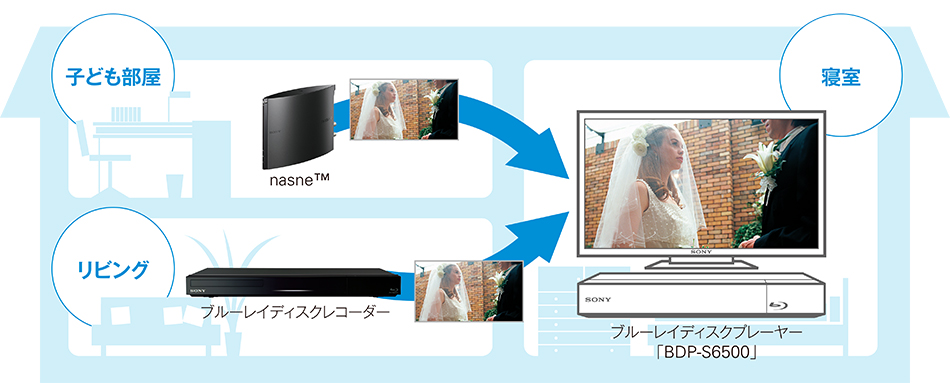 子ども部屋

寝室

nasne™

リビング

ブルーレイディスクレコーダー

SONY

SONY

ブルーレイディスクプレーヤー
「BDP-S6500」