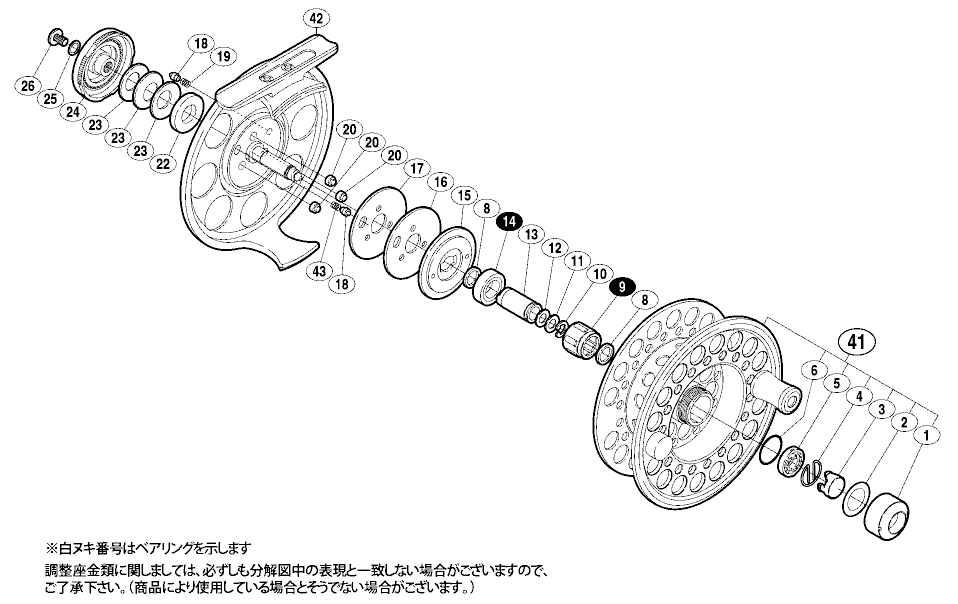 42
18
19
26
25
24
23
23
23
22
20
20
20
17
16
15
8
14
13
12
11
10
9
8
43
18
41
6
5
4
3
2
1

※白ヌキ番号はベアリングを示します
調整座金類に関しましては、必ずしも分解図中の表現と一致しない場合がございますので、ご了承下さい。（商品により使用している場合とそうでない場合がございます。）