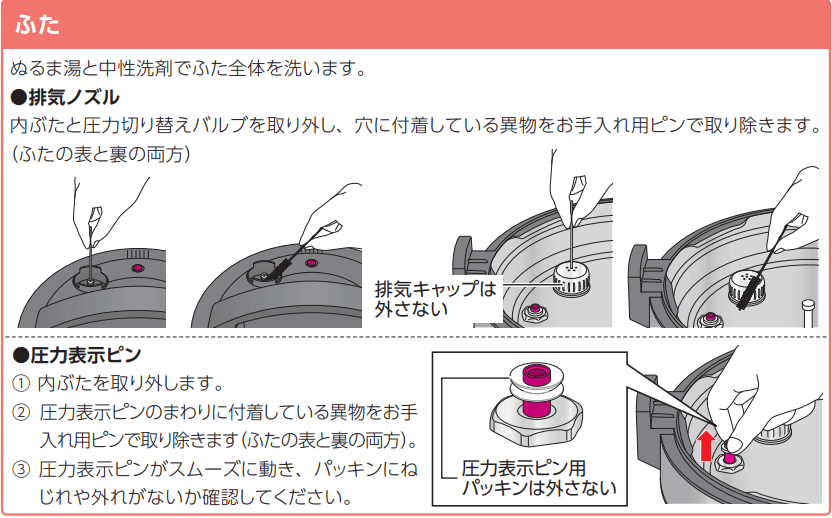 ふた

ぬるま湯と中性洗剤でふた全体を洗います。

●排気ノズル
内ぶたと圧力切り替えバルブを取り外し、穴に付着している異物をお手入れ用ピンで取り除きます。（ふたの表と裏の両方）

排気キャップは外さない

●圧力表示ピン
① 内ぶたを取り外します。
② 圧力表示ピンのまわりに付着している異物をお手入れ用ピンで取り除きます（ふたの表と裏の両方）。
③ 圧力表示ピンがスムーズに動き、パッキンにねじれや外れがないか確認してください。

圧力表示ピン用パッキンは外さない