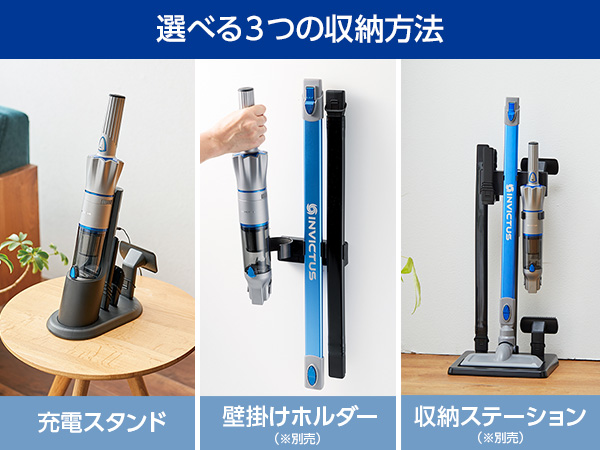 選べる3つの収納方法

INVICTUS

INVICTUS

充電スタンド

壁掛けホルダー
(※別売)

収納ステーション
(※別売)