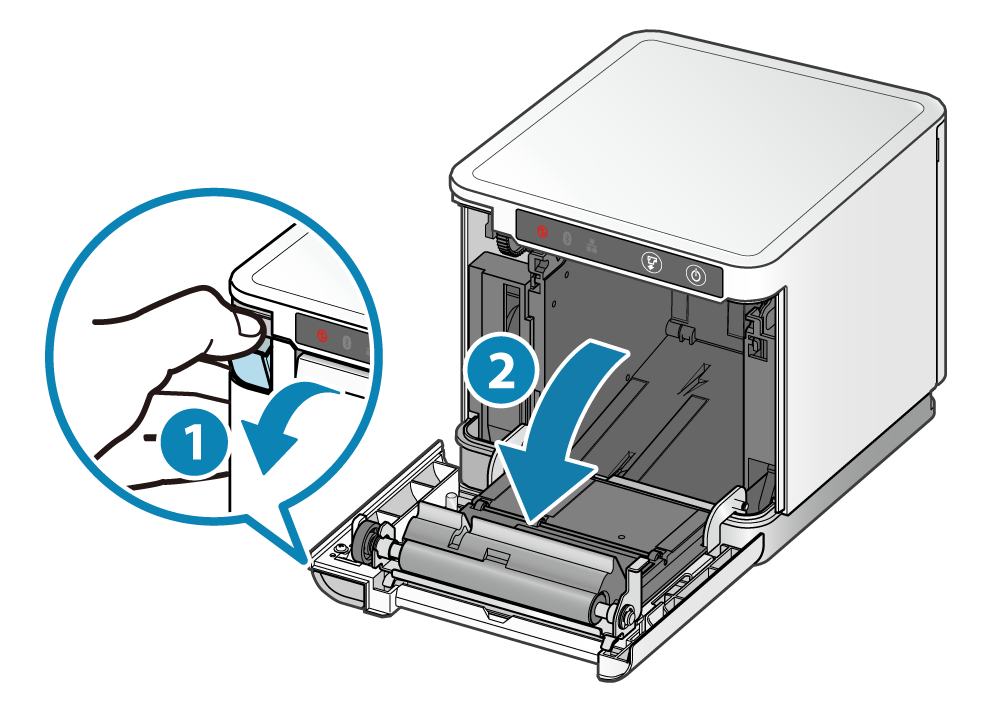 1
2