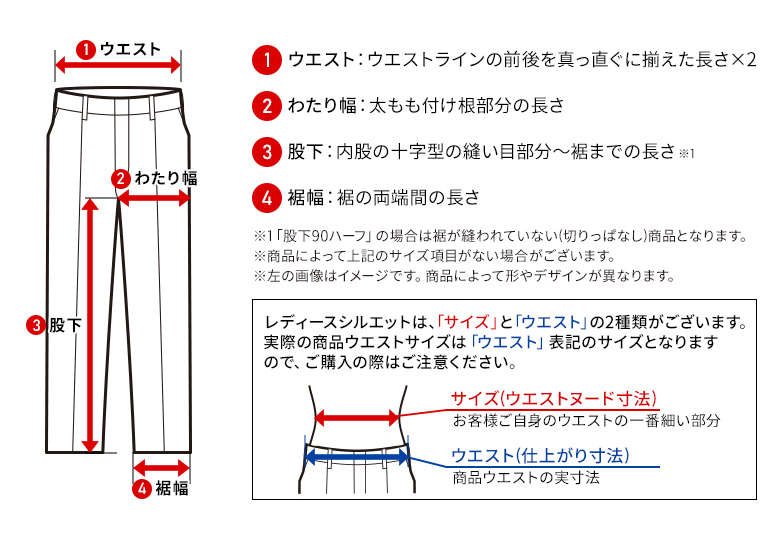 1 ウエスト

2 わたり幅

3 股下

4 裾幅

1 ウエスト：ウエストラインの前後を真っ直ぐに揃えた長さ×2

2 わたり幅：太もも付け根部分の長さ

3 股下：内股の十字型の縫い目部分〜裾までの長さ ※1

4 裾幅：裾の両端間の長さ

※1「股下90ハーフ」の場合は裾が縫われていない(切りっぱなし)商品となります。
※商品によって上記のサイズ項目がない場合がございます。
※左の画像はイメージです。商品によって形やデザインが異なります。

レディースシルエットは、「サイズ」と「ウエスト」の2種類がございます。実際の商品ウエストサイズは「ウエスト」表記のサイズとなりますので、ご購入の際はご注意ください。

サイズ(ウエストヌード寸法)
お客様ご自身のウエストの一番細い部分

ウエスト(仕上がり寸法)
商品ウエストの実寸法