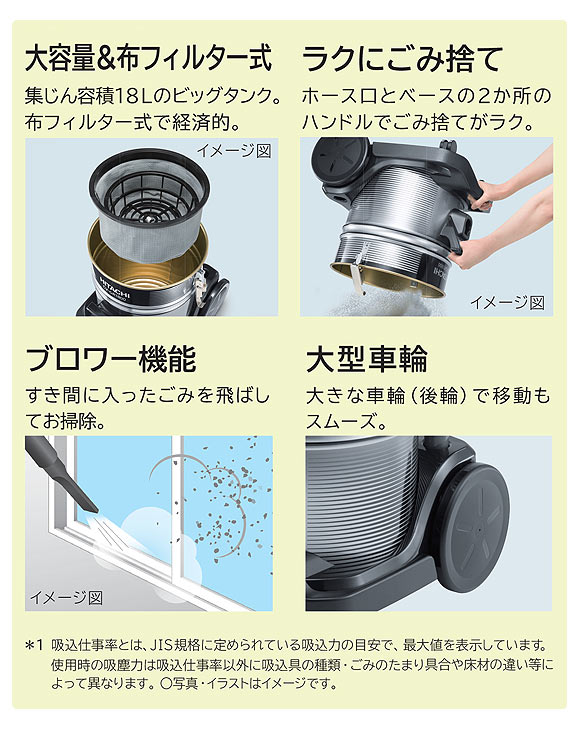 大容量&布フィルター式

集じん容積18Lのビッグタンク。布フィルター式で経済的。

イメージ図

HITACHI

ラクにごみ捨て

ホース口とベースの2か所のハンドルでごみ捨てがラク。

イメージ図

ブロワー機能

すき間に入ったごみを飛ばしてお掃除。

イメージ図

大型車輪

大きな車輪（後輪）で移動もスムーズ。

＊1 吸込仕事率とは、JIS規格に定められている吸込力の目安で、最大値を表示しています。使用時の吸塵力は吸込仕事率以外に吸込具の種類・ごみのたまり具合や床材の違い等によって異なります。○写真・イラストはイメージです。