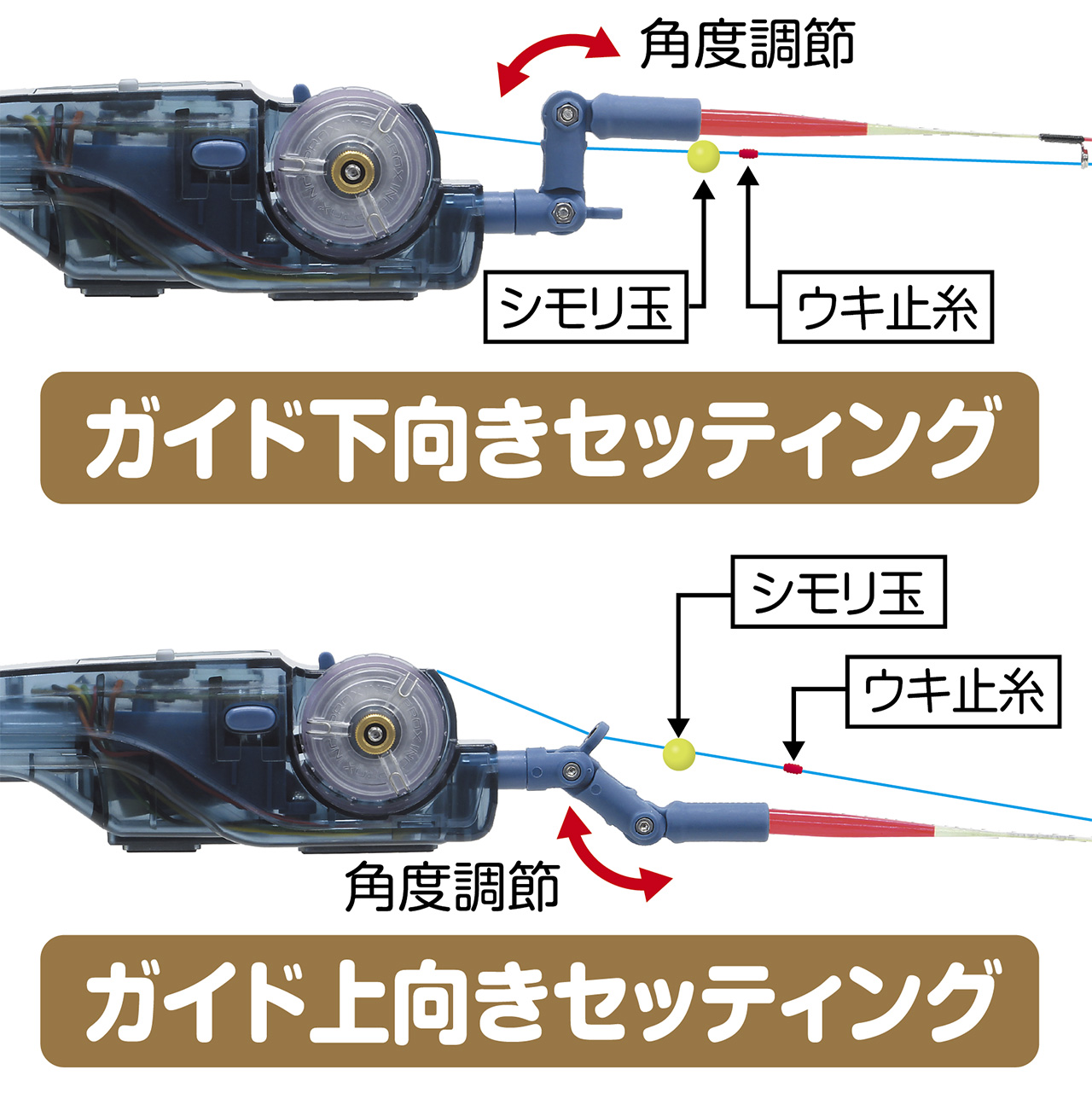 角度調節

シモリ玉

ウキ止糸

ガイド下向きセッティング

シモリ玉

ウキ止糸

角度調節

ガイド上向きセッティング