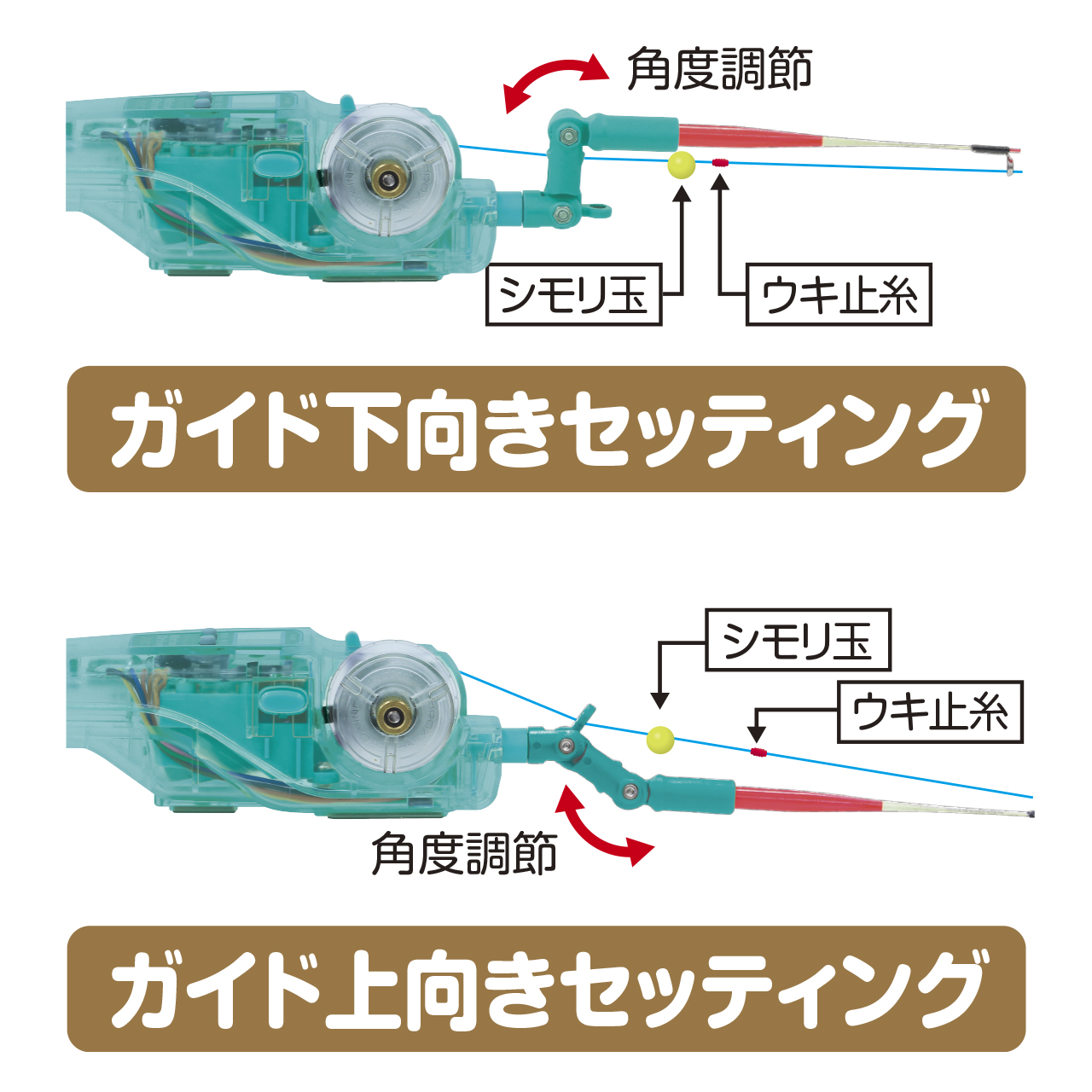 角度調節

シモリ玉

ウキ止糸

ガイド下向きセッティング

シモリ玉

ウキ止糸

角度調節

ガイド上向きセッティング